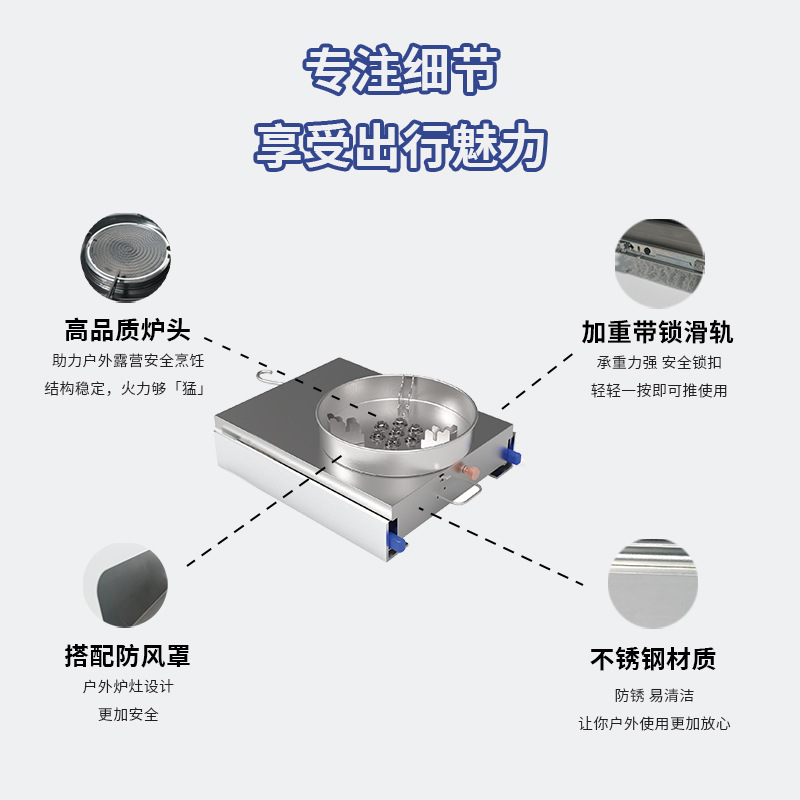 专注细节
享受出行魅力

高品质炉头
助力户外露营安全烹饪
结构稳定，火力够「猛」

加重带锁滑轨
承重力强 安全锁扣
轻轻一按即可推使用

搭配防风罩
户外炉灶设计
更加安全

不锈钢材质
防锈 易清洁
让你户外使用更加放心