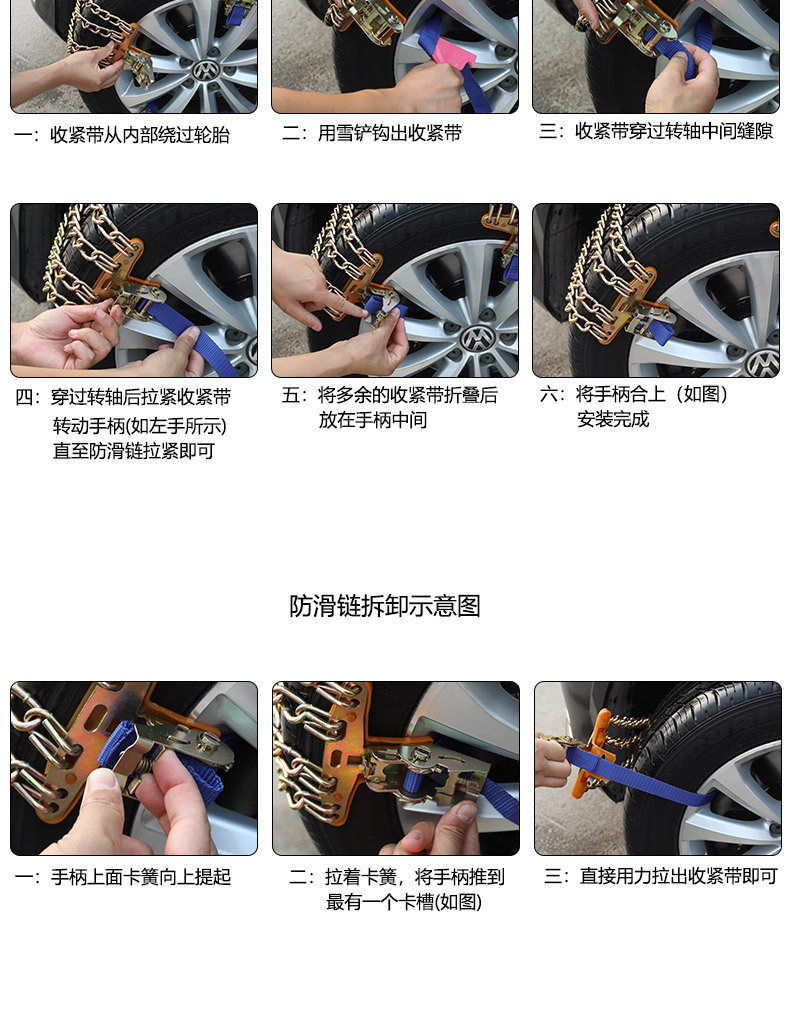 一：收紧带从内部绕过轮胎

二：用雪铲钩出收紧带

三：收紧带穿过转轴中间缝隙

四：穿过转轴后拉紧收紧带 转动手柄(如左手所示) 直至防滑链拉紧即可

五：将多余的收紧带折叠后 放在手柄中间

六：将手柄合上（如图） 安装完成

防滑链拆卸示意图

一：手柄上面卡簧向上提起

二：拉着卡簧，将手柄推到 最有一个卡槽(如图)

三：直接用力拉出收紧带即可