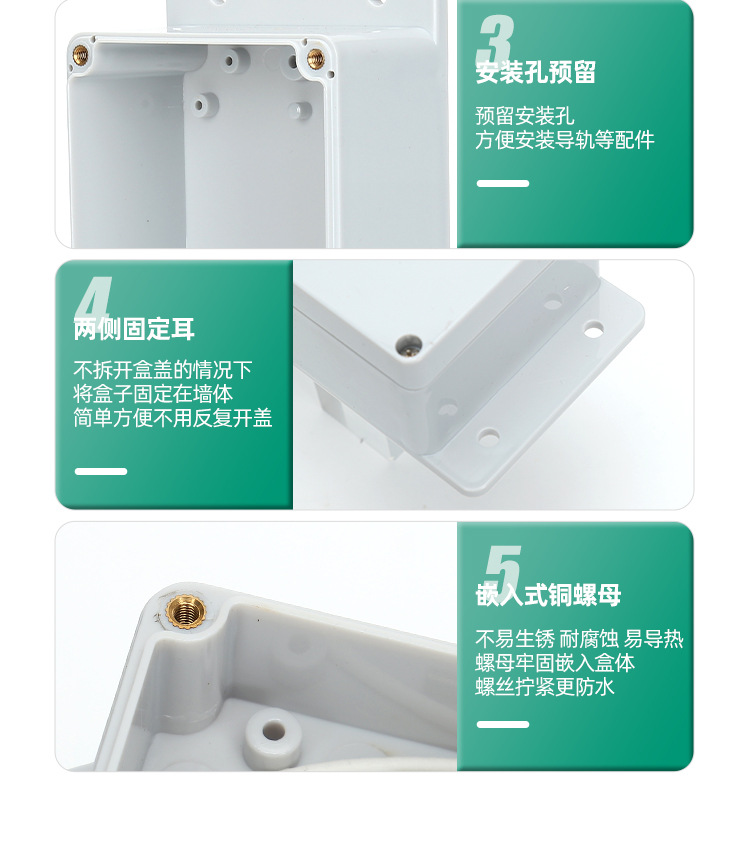 3
安装孔预留

预留安装孔
方便安装导轨等配件

4
两侧固定耳

不拆开盒盖的情况下
将盒子固定在墙体
简单方便不用反复开盖

5
嵌入式铜螺母

不易生锈 耐腐蚀 易导热
螺母牢固嵌入盒体
螺丝拧紧更防水