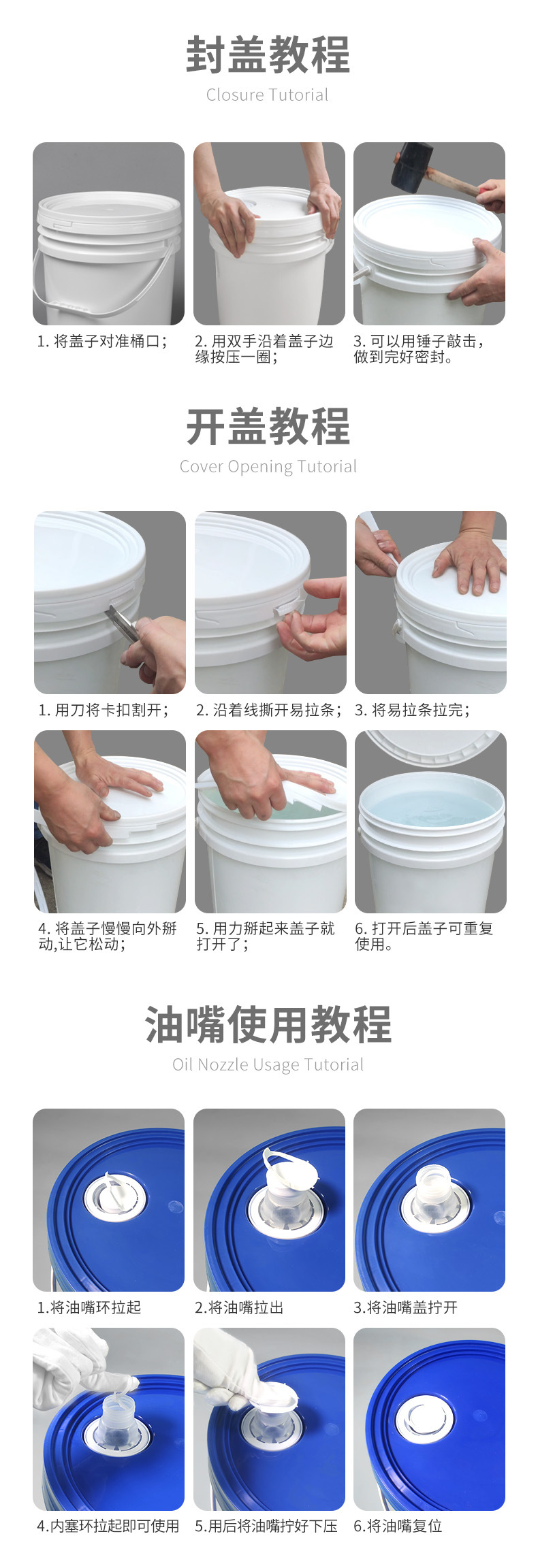 封盖教程
Closure Tutorial

1. 将盖子对准桶口；

2. 用双手沿着盖子边缘按压一圈；

3. 可以用锤子敲击，做到完好密封。

开盖教程
Cover Opening Tutorial

1. 用刀将卡扣割开；

2. 沿着线撕开易拉条；

3. 将易拉条拉完；

4. 将盖子慢慢向外掰动,让它松动；

5. 用力掰起来盖子就打开了；

6. 打开后盖子可重复使用。

油嘴使用教程
Oil Nozzle Usage Tutorial

1.将油嘴环拉起

2.将油嘴拉出

3.将油嘴盖拧开

4.内塞环拉起即可使用

5.用后将油嘴拧好下压

6.将油嘴复位