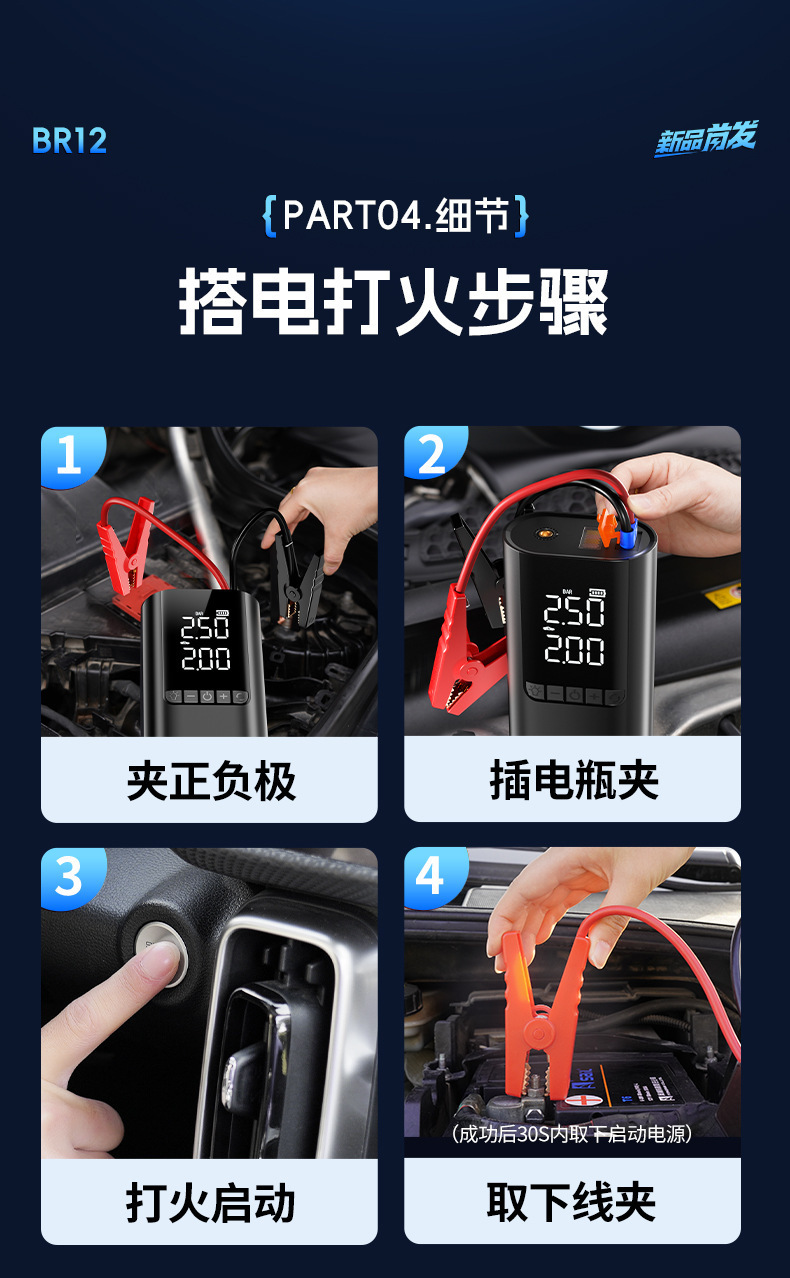 BR12

新品首发

{PART04.细节}

搭电打火步骤

1

BAR

2.50

2.00

夹正负极

2

BAR

2.50

2.00

插电瓶夹

3

打火启动

4

(成功后30S内取下启动电源)

取下线夹