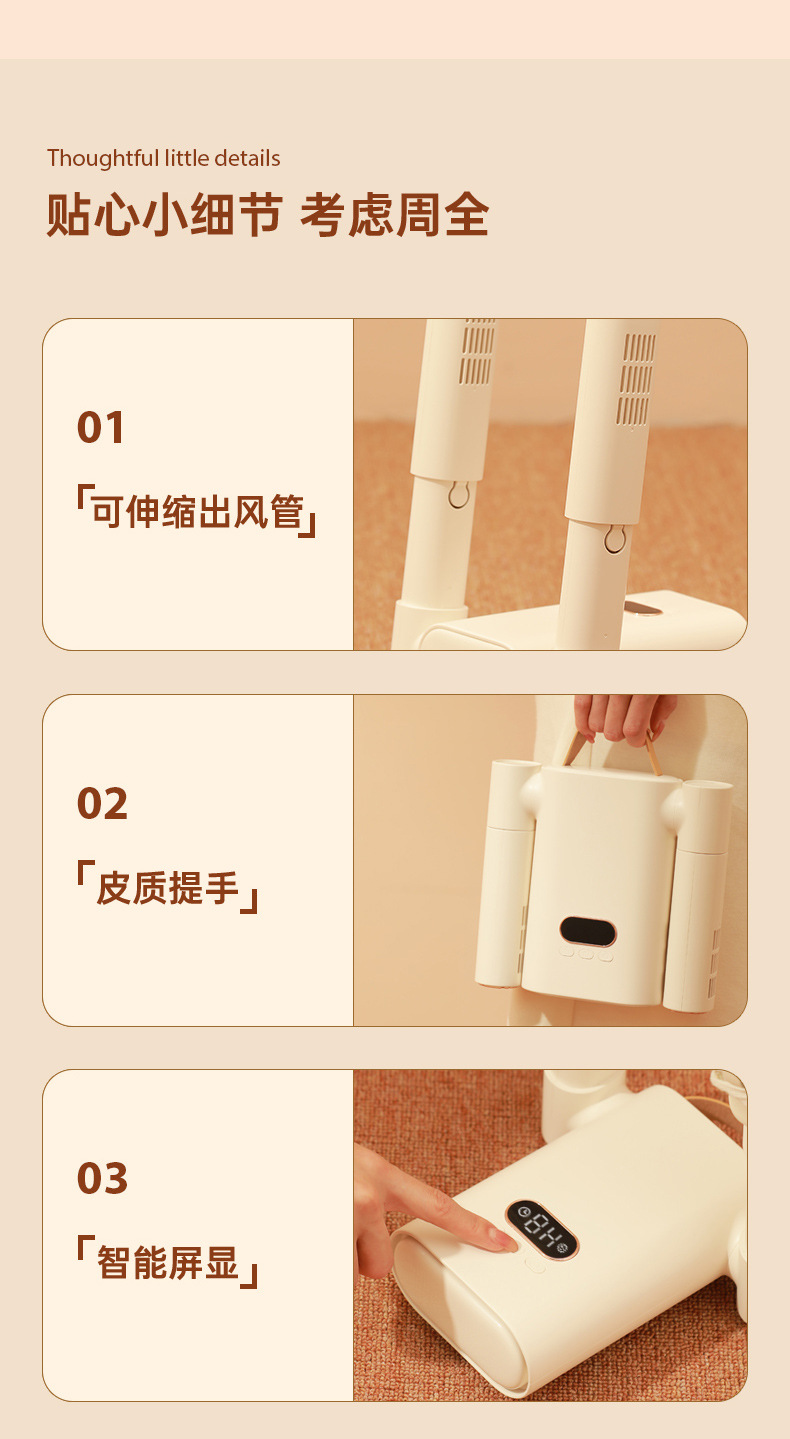 Thoughtful little details
贴心小细节 考虑周全

01
「可伸缩出风管」

02
「皮质提手」

03
「智能屏显」

8H