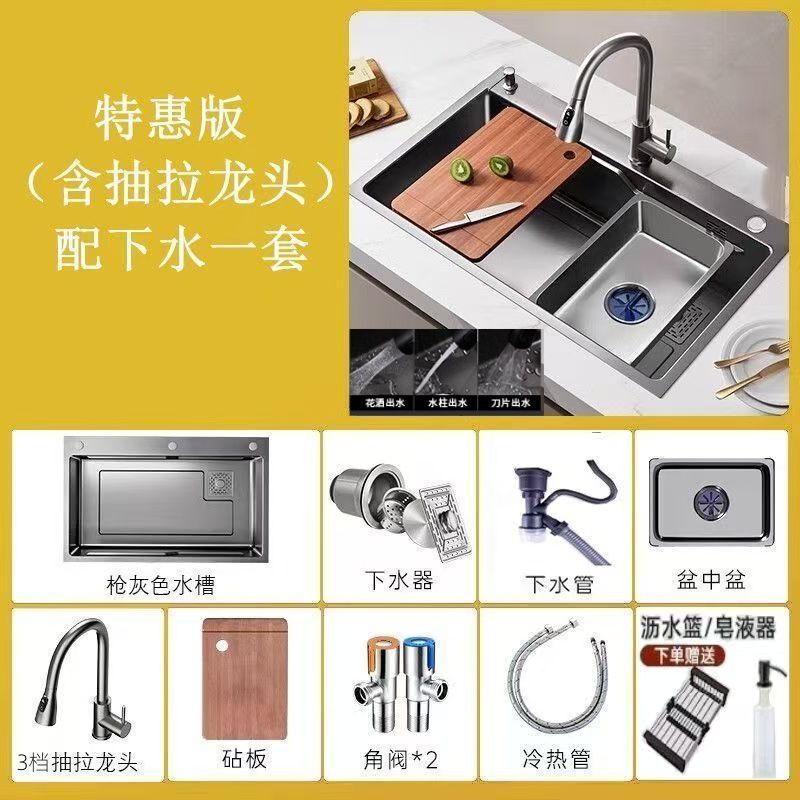 特惠版
（含抽拉龙头）
配下水一套

花洒出水　水柱出水　刀片出水

枪灰色水槽
下水器
下水管
盆中盆
3档抽拉龙头
砧板
角阀*2
冷热管
沥水篮/皂液器
下单赠送