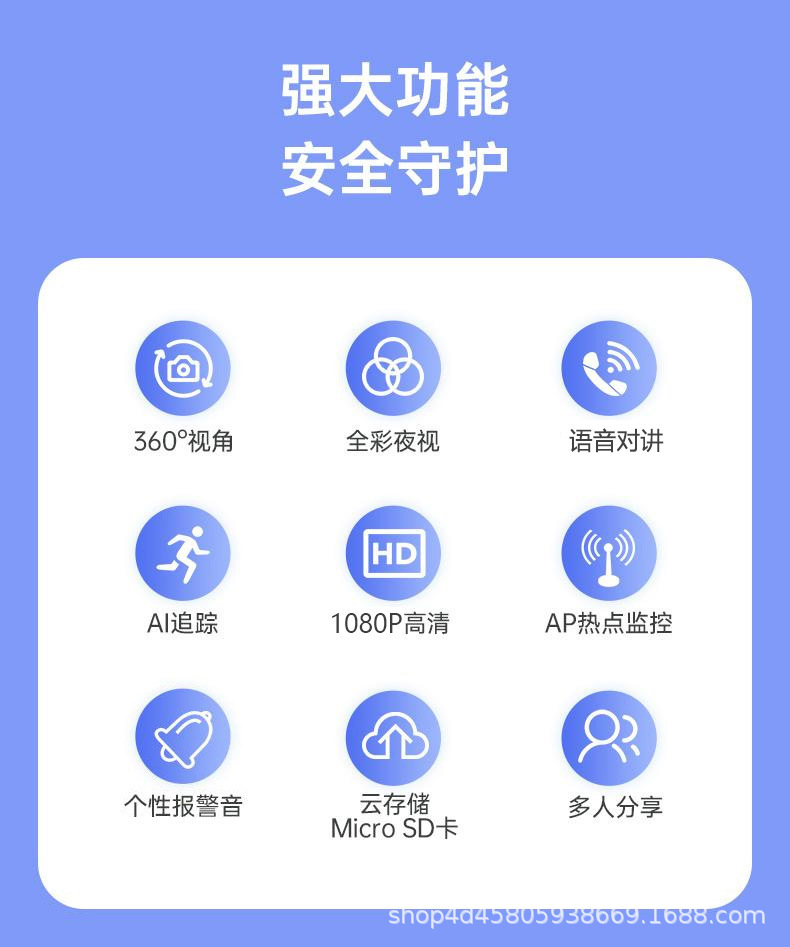 强大功能
安全守护

360°视角

全彩夜视

语音对讲

AI追踪

HD

1080P高清

AP热点监控

个性报警音

云存储
Micro SD卡

多人分享

shop4d45805938669.1688.com