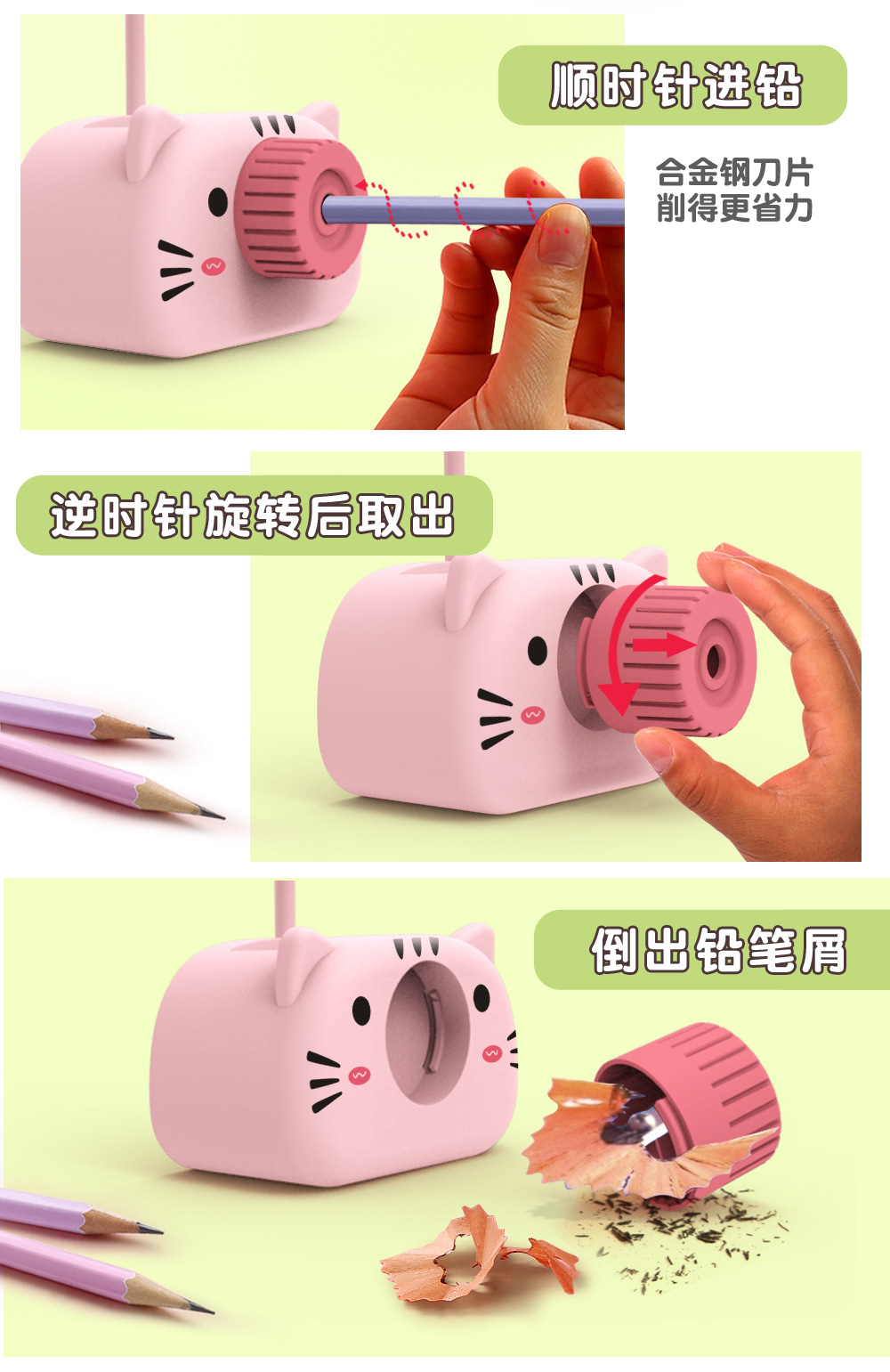 顺时针进铅

合金钢刀片
削得更省力

逆时针旋转后取出

倒出铅笔屑