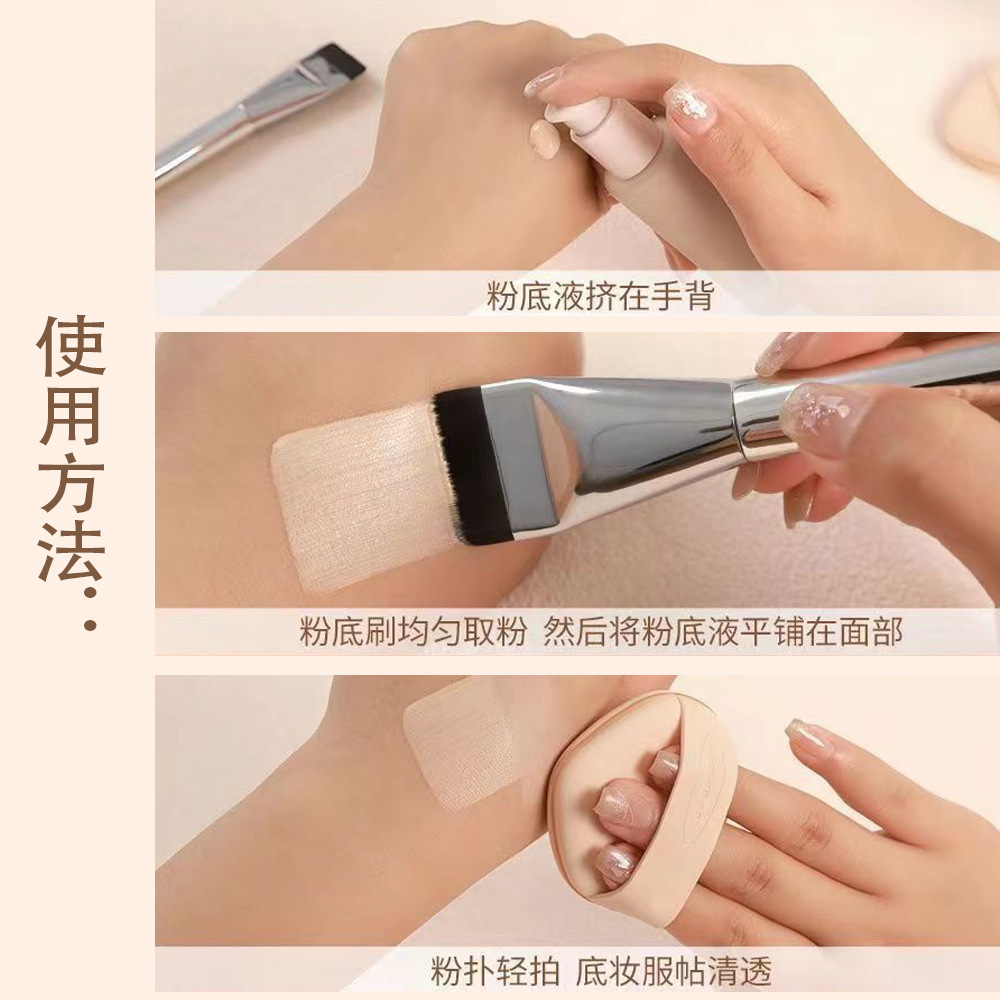 使用方法：

粉底液挤在手背

粉底刷均匀取粉 然后将粉底液平铺在面部

粉扑轻拍 底妆服帖清透