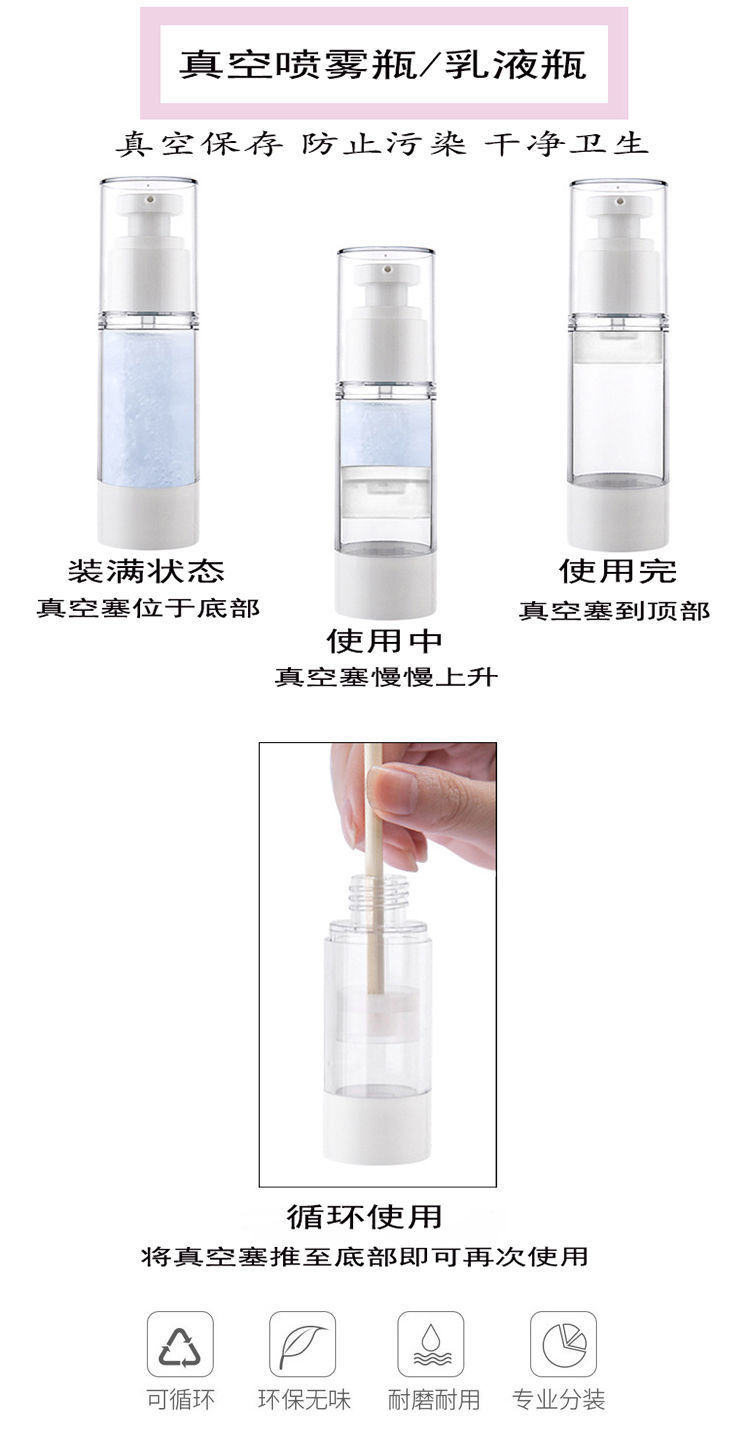 真空喷雾瓶/乳液瓶

真空保存 防止污染 干净卫生

装满状态
真空塞位于底部

使用中
真空塞慢慢上升

使用完
真空塞到顶部

循环使用
将真空塞推至底部即可再次使用

可循环 环保无味 耐磨耐用 专业分装