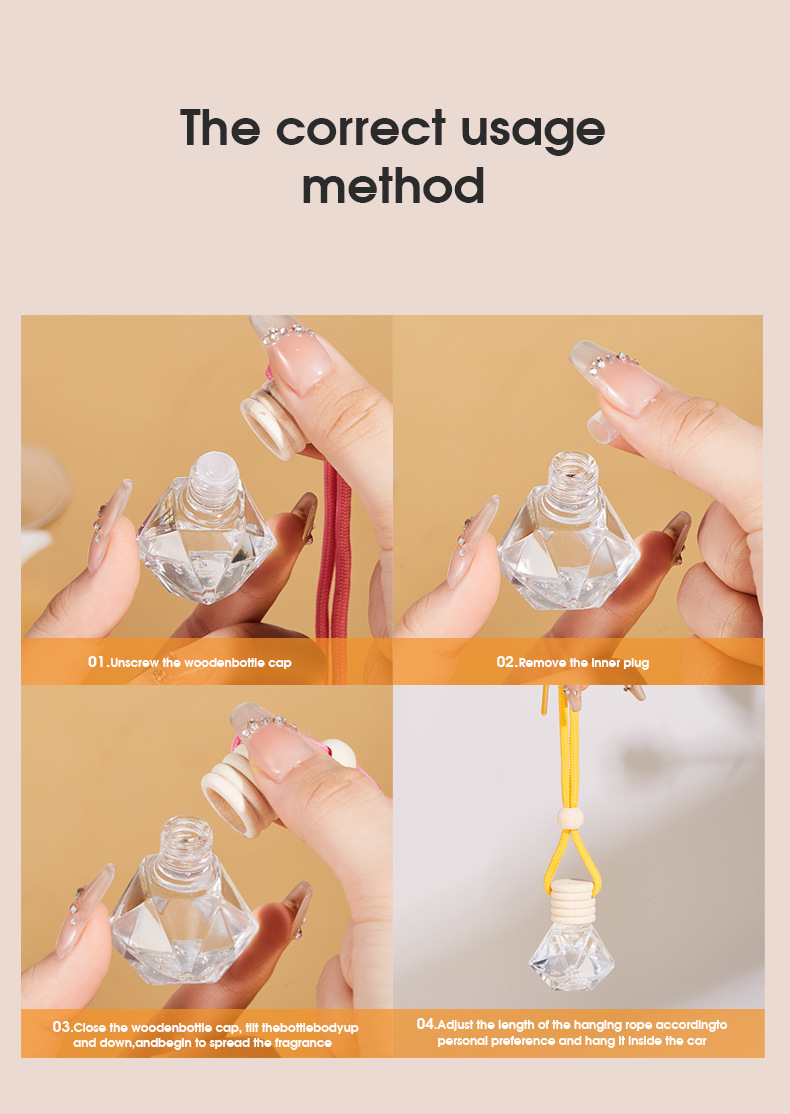 The correct usage method

01.Unscrew the woodenbottle cap

02.Remove the inner plug

03.Close the woodenbottle cap, tilt thebottlebodyup and down,andbegin to spread the fragrance

04.Adjust the length of the hanging rope accordingto personal preference and hang it inside the car