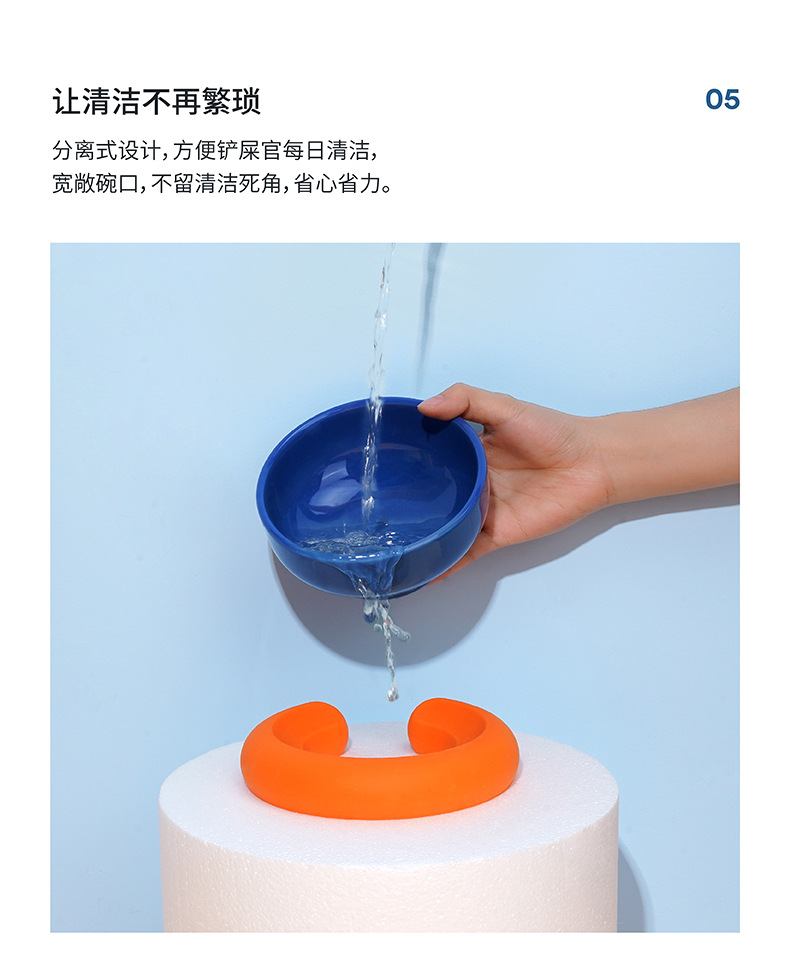 让清洁不再繁琐

05

分离式设计，方便铲屎官每日清洁，
宽敞碗口，不留清洁死角，省心省力。