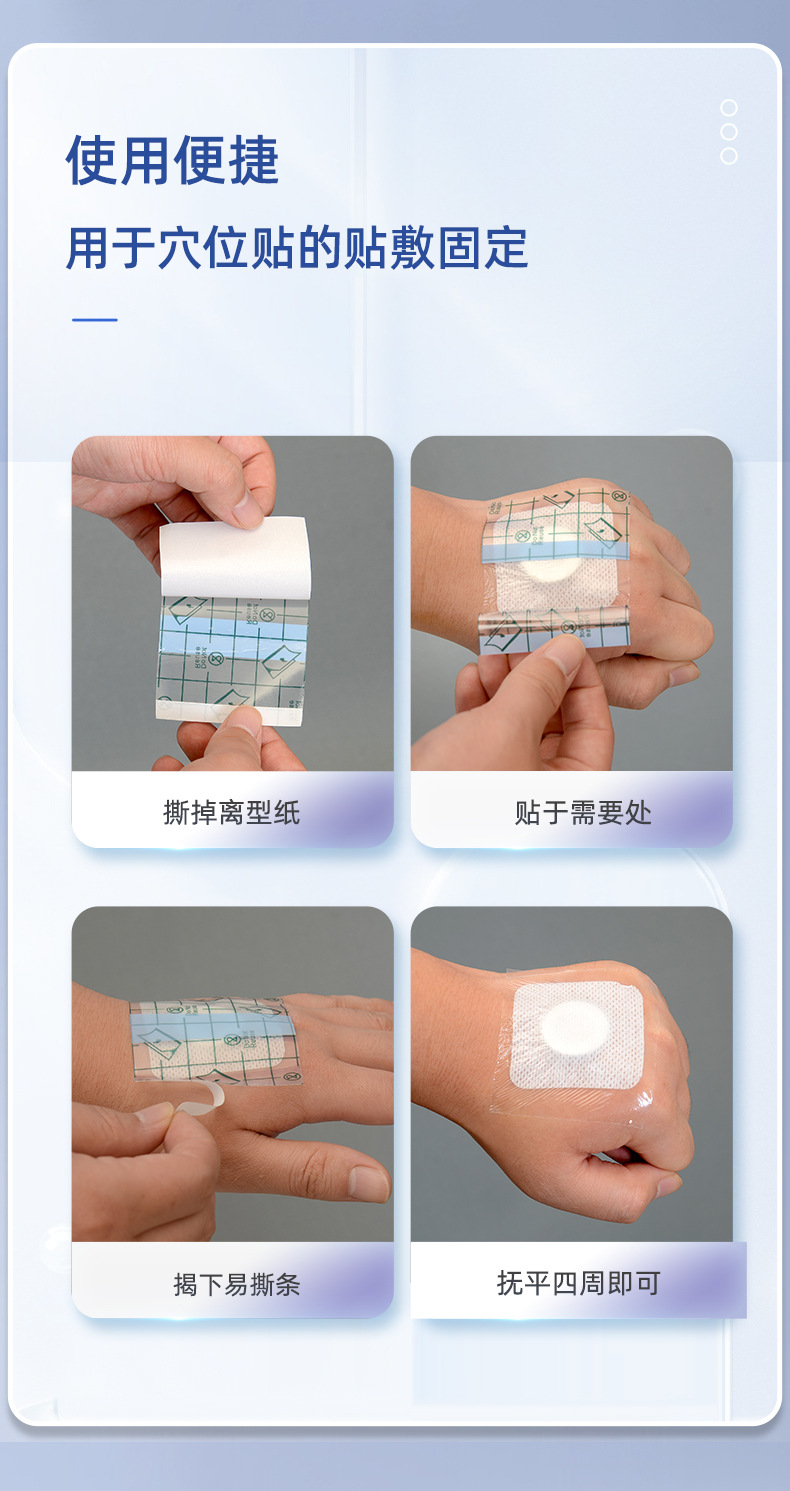 使用便捷

用于穴位贴的贴敷固定

撕掉离型纸

贴于需要处

揭下易撕条

抚平四周即可