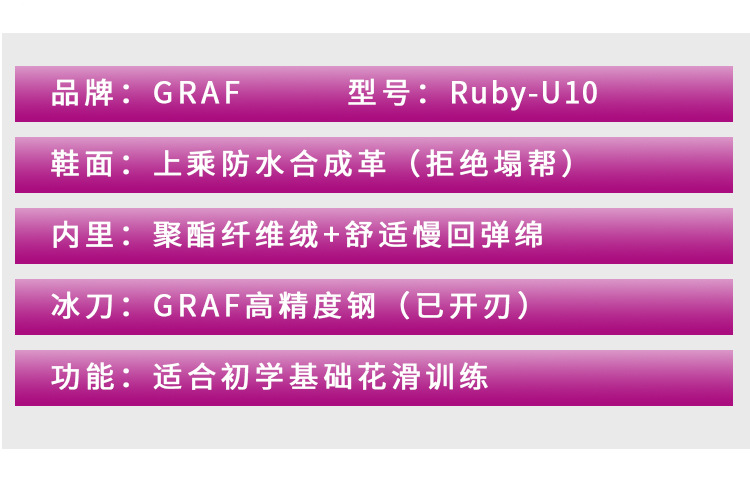 品牌：GRAF 型号：Ruby-U10

鞋面：上乘防水合成革（拒绝塌帮）

内里：聚酯纤维绒+舒适慢回弹绵

冰刀：GRAF高精度钢（已开刃）

功能：适合初学基础花滑训练