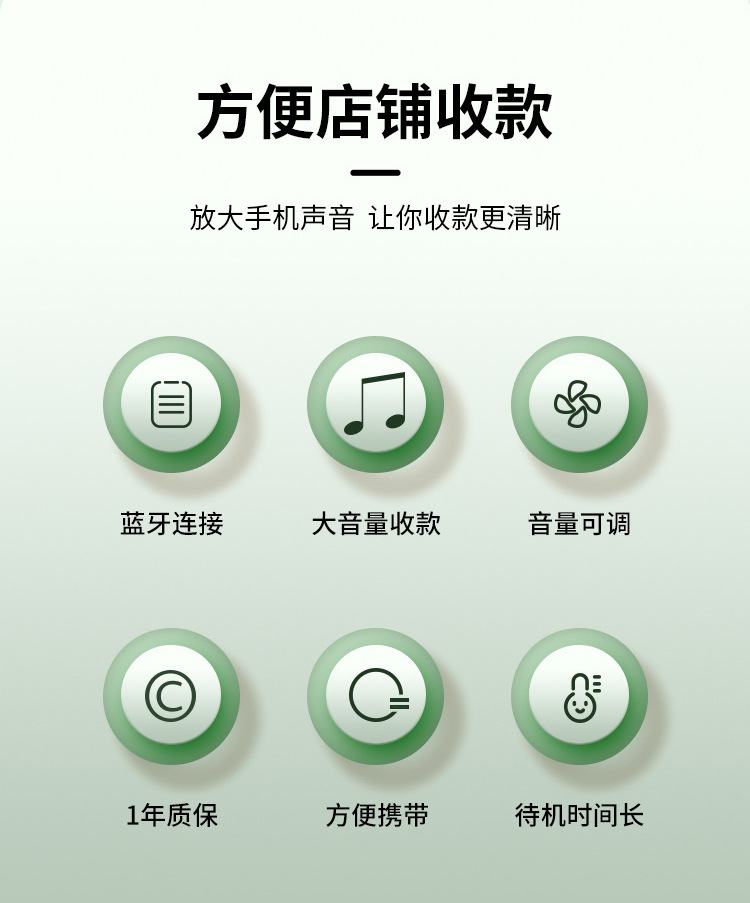 方便店铺收款

放大手机声音 让你收款更清晰

蓝牙连接

大音量收款

音量可调

1年质保

方便携带

待机时间长