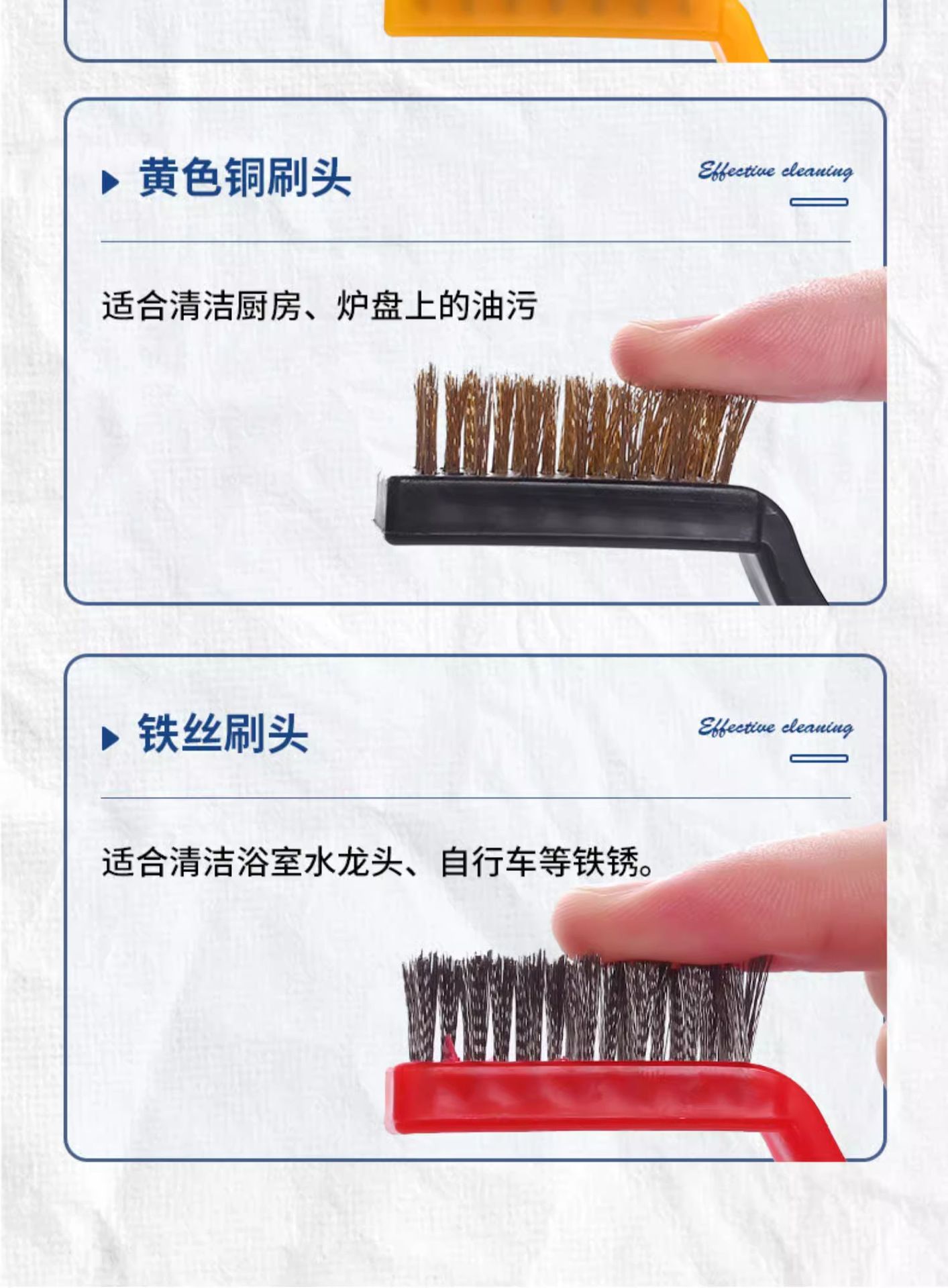 黄色铜刷头

Effective cleaning

适合清洁厨房、炉盘上的油污

铁丝刷头

Effective cleaning

适合清洁浴室水龙头、自行车等铁锈。