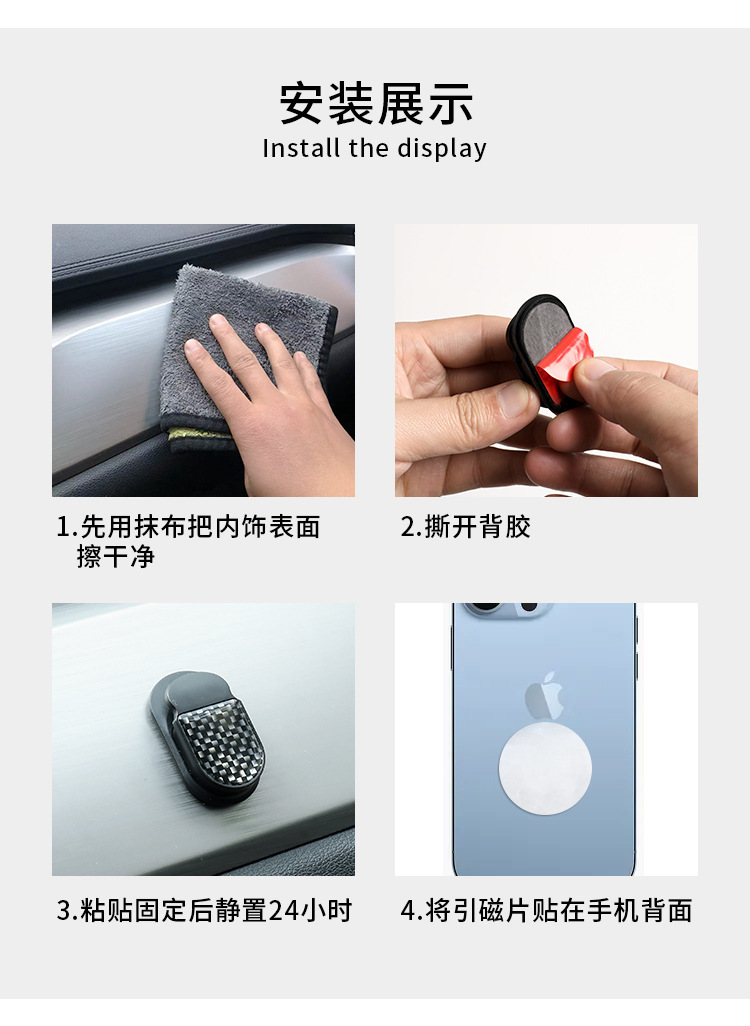 安装展示
Install the display

1.先用抹布把内饰表面擦干净

2.撕开背胶

3.粘贴固定后静置24小时

4.将引磁片贴在手机背面