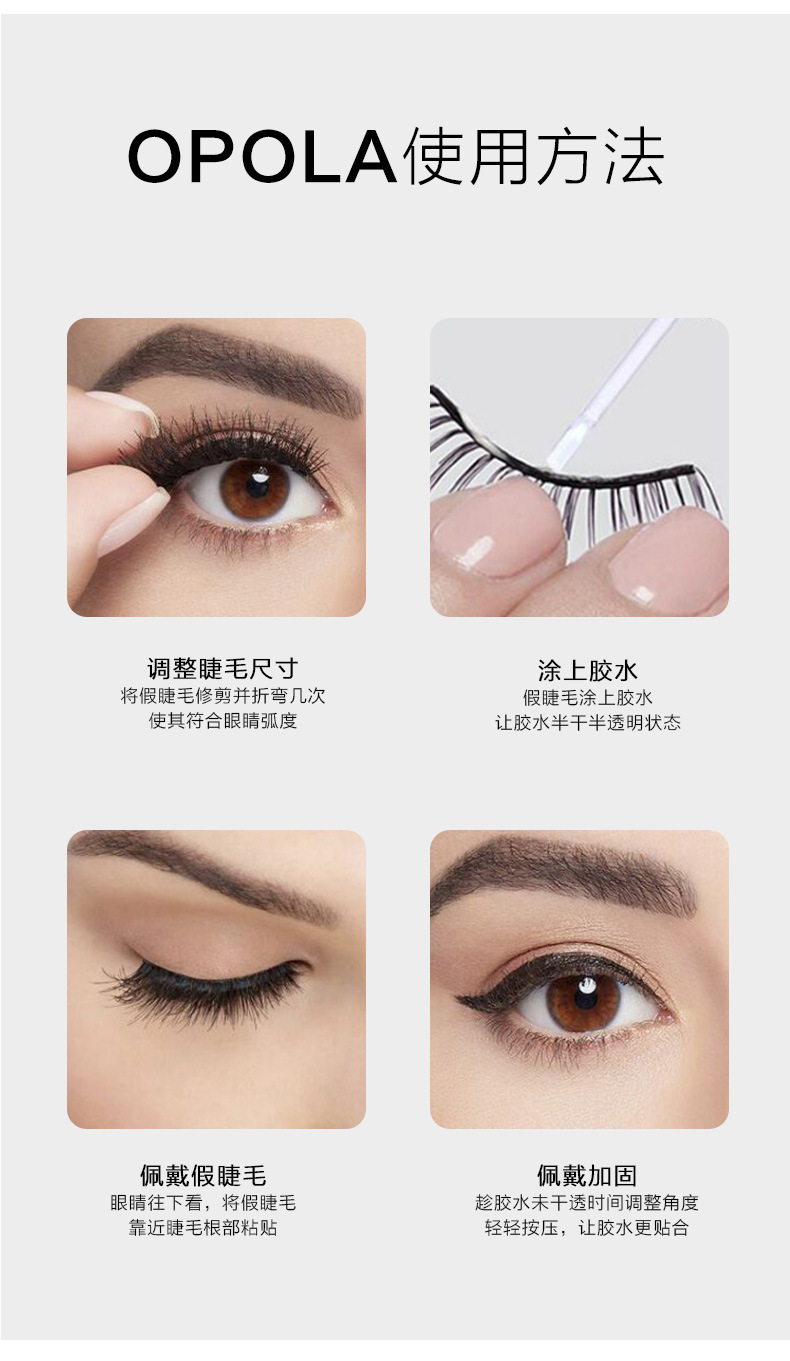 OPOLA使用方法

调整睫毛尺寸
将假睫毛修剪并折弯几次
使其符合眼睛弧度

涂上胶水
假睫毛涂上胶水
让胶水半干半透明状态

佩戴假睫毛
眼睛往下看，将假睫毛
靠近睫毛根部粘贴

佩戴加固
趁胶水未干透时间调整角度
轻轻按压，让胶水更贴合