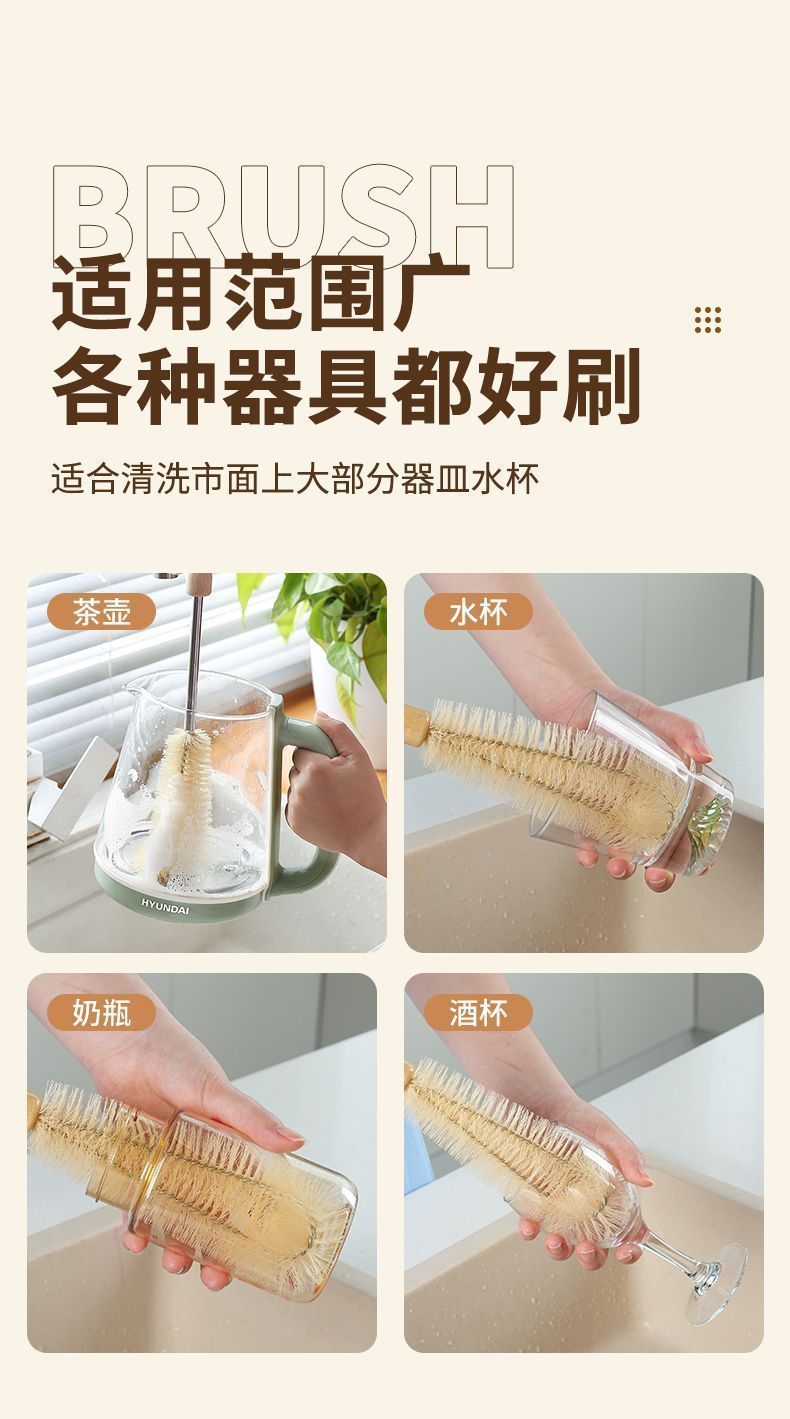 BRUSH
适用范围广
各种器具都好刷

适合清洗市面上大部分器皿水杯

茶壶

HYUNDAI

水杯

奶瓶

酒杯