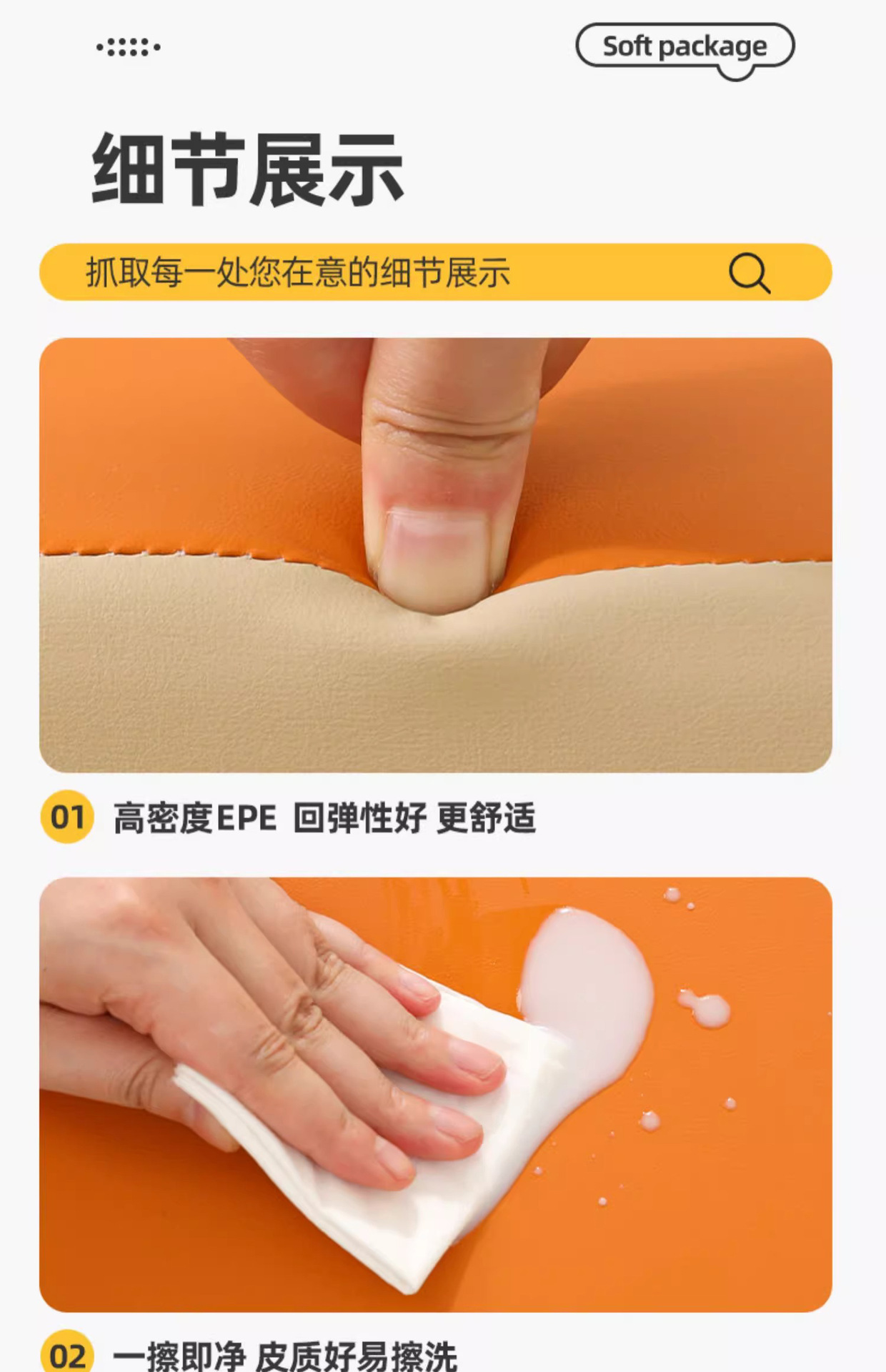 Soft package

细节展示

抓取每一处您在意的细节展示

01 高密度EPE 回弹性好 更舒适

02 一擦即净 皮质好易擦洗