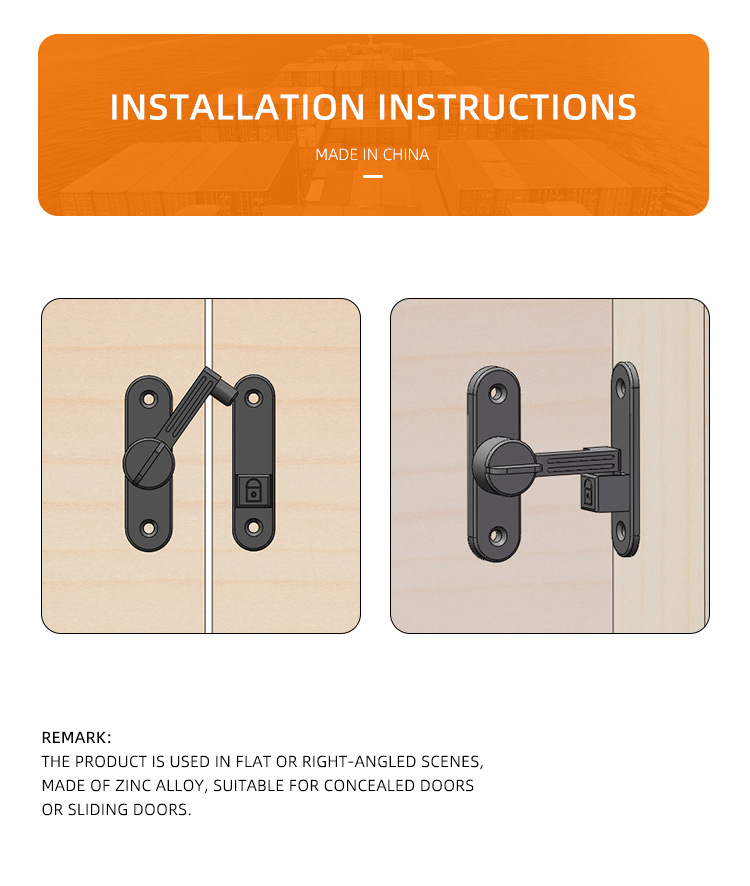 INSTALLATION INSTRUCTIONS

MADE IN CHINA

REMARK:
THE PRODUCT IS USED IN FLAT OR RIGHT-ANGLED SCENES, MADE OF ZINC ALLOY, SUITABLE FOR CONCEALED DOORS OR SLIDING DOORS.