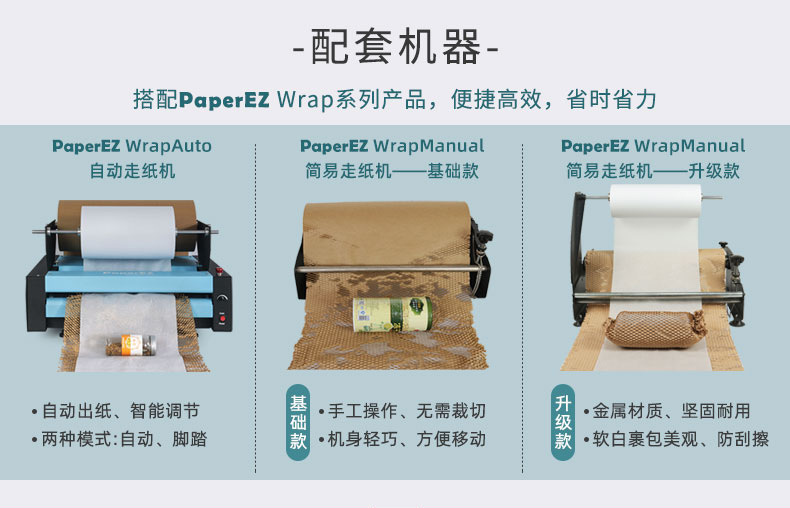 -配套机器-

搭配PaperEZ Wrap系列产品，便捷高效，省时省力

PaperEZ WrapAuto
自动走纸机

• 自动出纸、智能调节
• 两种模式:自动、脚踏

PaperEZ WrapManual
简易走纸机——基础款

基础款
• 手工操作、无需裁切
• 机身轻巧、方便移动

PaperEZ WrapManual
简易走纸机——升级款

升级款
• 金属材质、坚固耐用
• 软白裹包美观、防刮擦