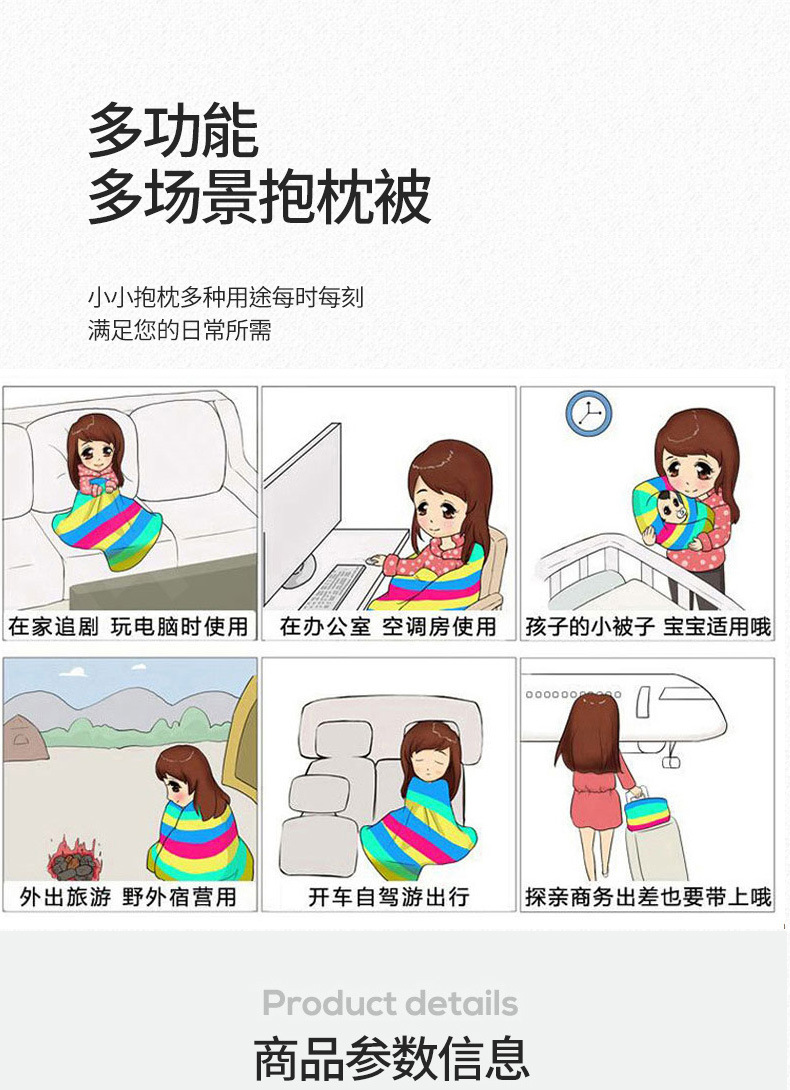 多功能
多场景抱枕被

小小抱枕多种用途每时每刻
满足您的日常所需

在家追剧 玩电脑时使用

在办公室 空调房使用

孩子的小被子 宝宝适用哦

外出旅游 野外宿营用

开车自驾游出行

探亲商务出差也要带上哦

Product details
商品参数信息