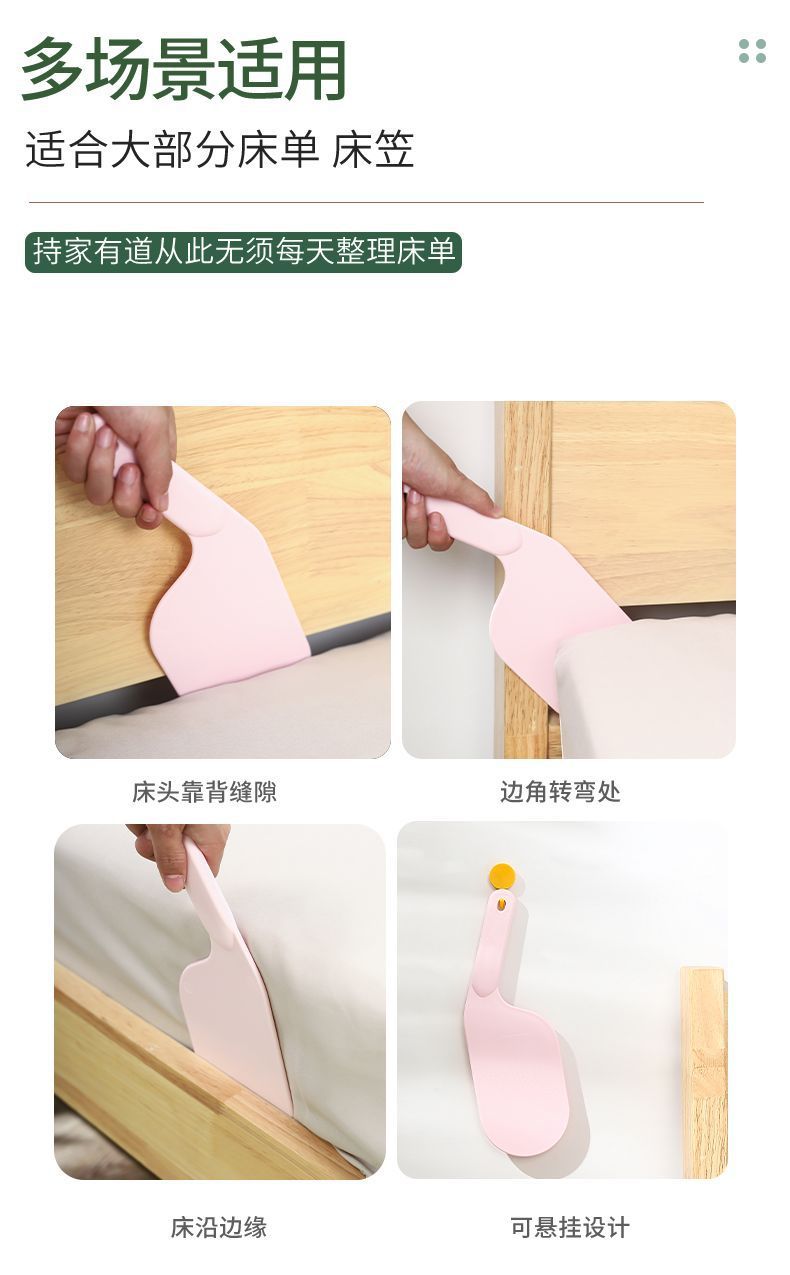 多场景适用

适合大部分床单 床笠

持家有道从此无须每天整理床单

床头靠背缝隙

边角转弯处

床沿边缘

可悬挂设计