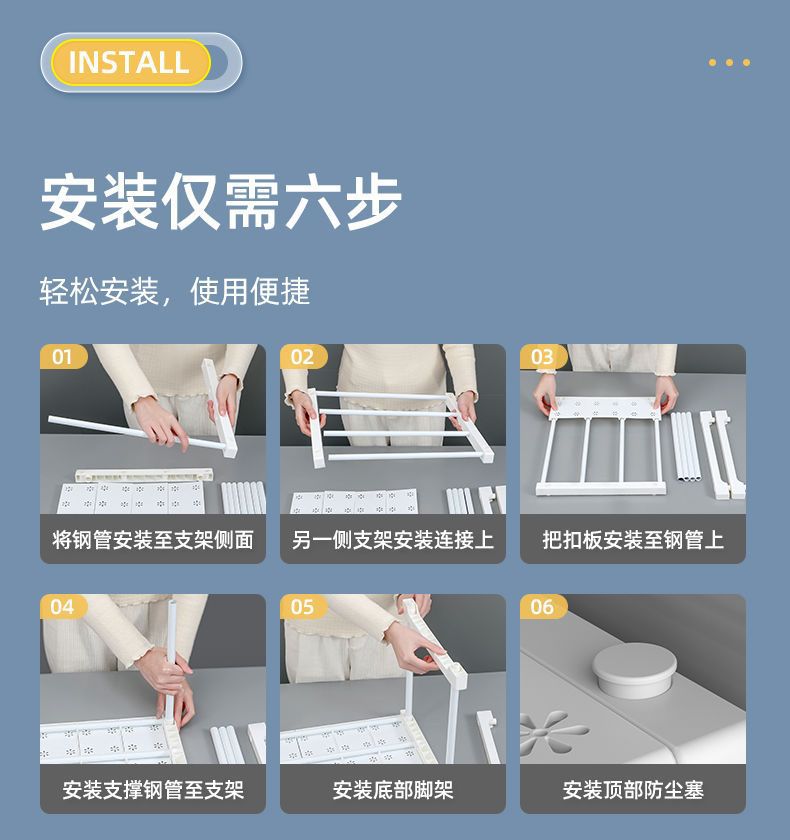 INSTALL

安装仅需六步

轻松安装，使用便捷

01
将钢管安装至支架侧面

02
另一侧支架安装连接上

03
把扣板安装至钢管上

04
安装支撑钢管至支架

05
安装底部脚架

06
安装顶部防尘塞