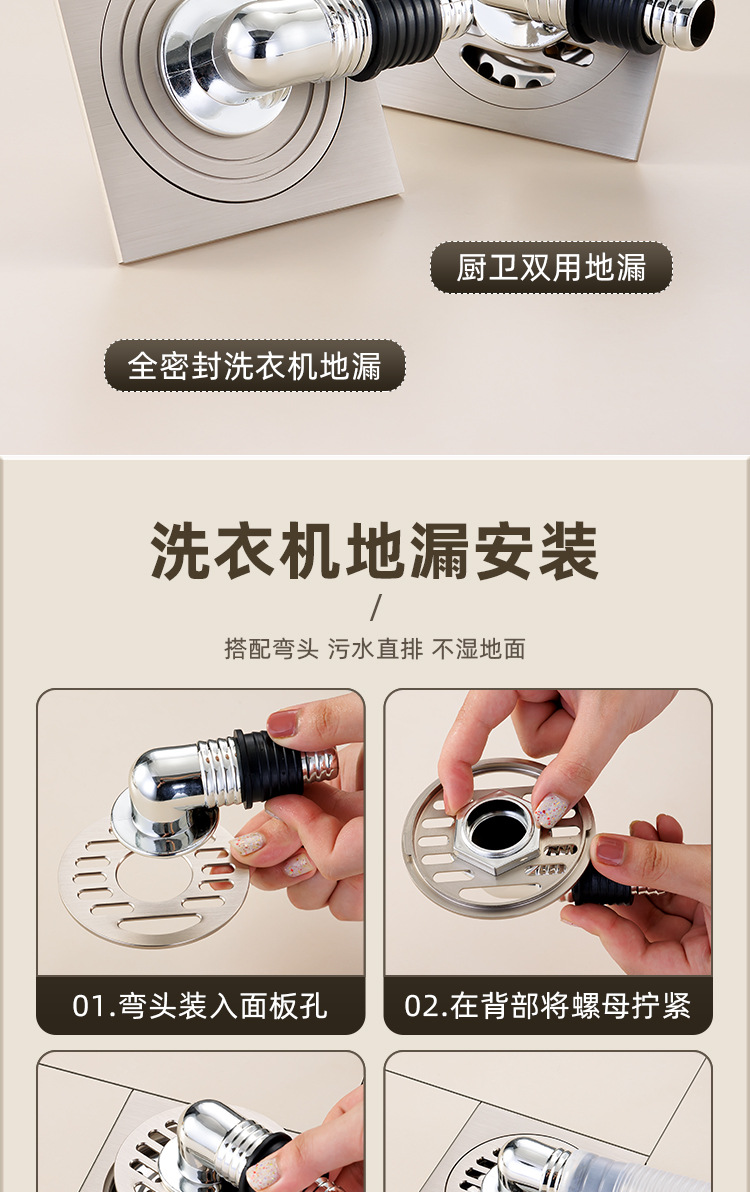 厨卫双用地漏

全密封洗衣机地漏

洗衣机地漏安装

/

搭配弯头 污水直排 不湿地面

01.弯头装入面板孔

02.在背部将螺母拧紧