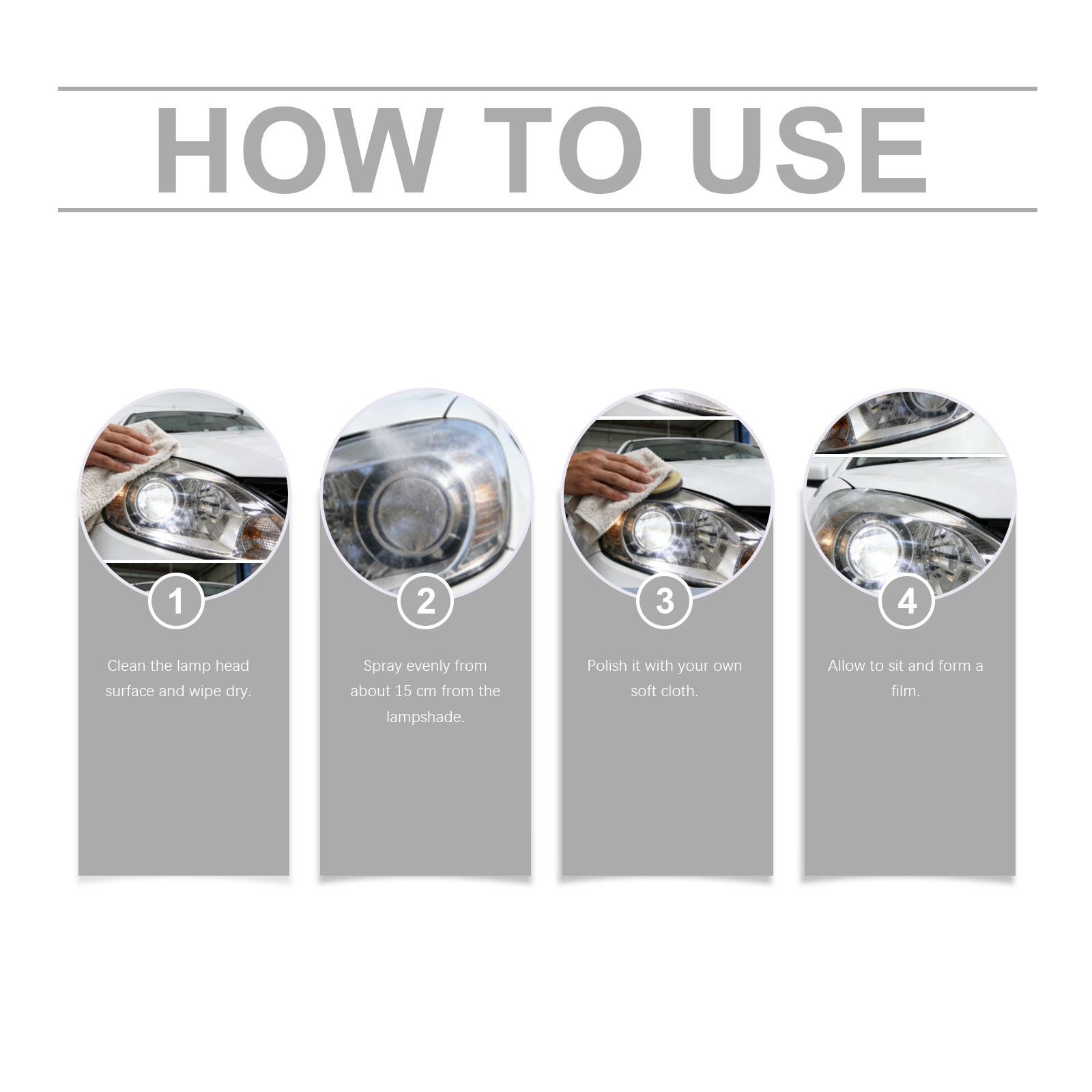 HOW TO USE

1

Clean the lamp head surface and wipe dry.

2

Spray evenly from about 15 cm from the lampshade.

3

Polish it with your own soft cloth.

4

Allow to sit and form a film.