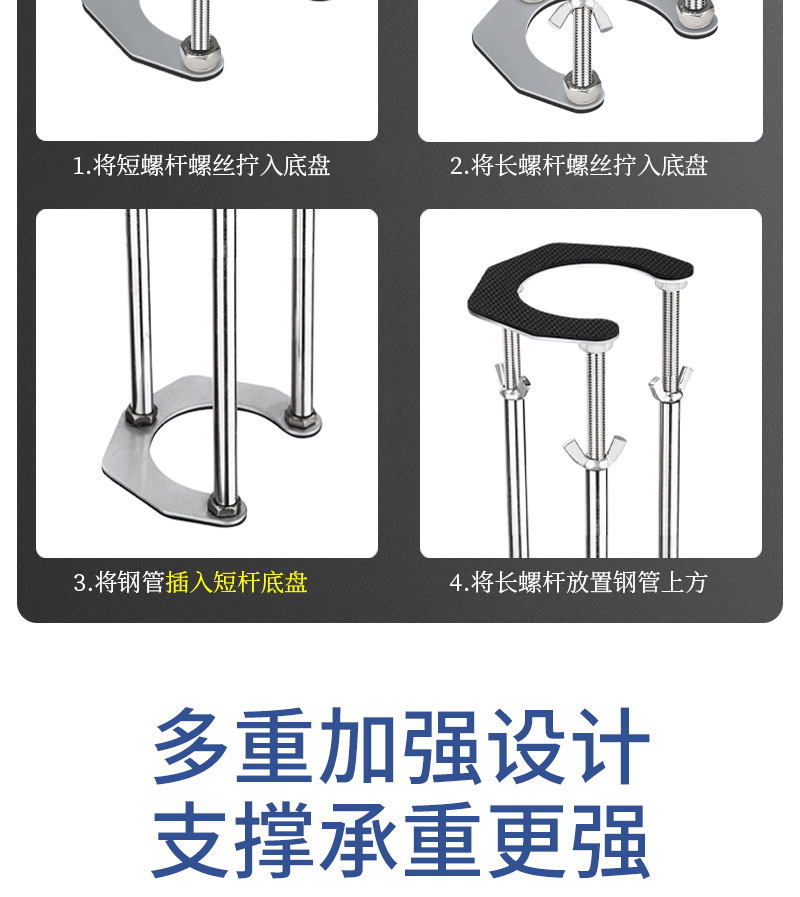 1.将短螺杆螺丝拧入底盘

2.将长螺杆螺丝拧入底盘

3.将钢管插入短杆底盘

4.将长螺杆放置钢管上方

多重加强设计
支撑承重更强