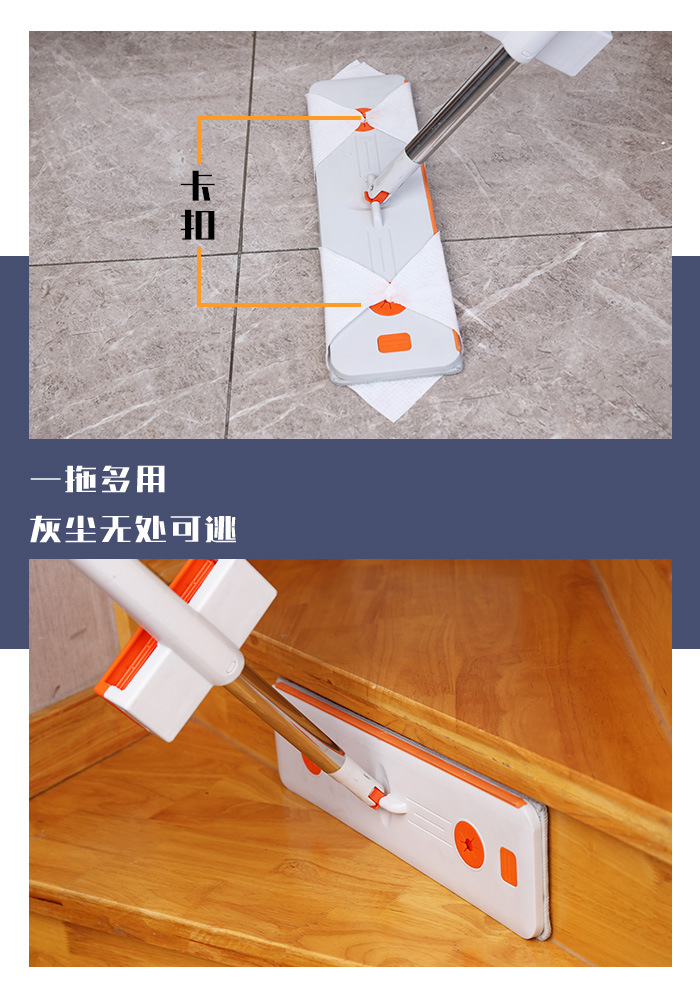 卡扣

一拖多用
灰尘无处可逃