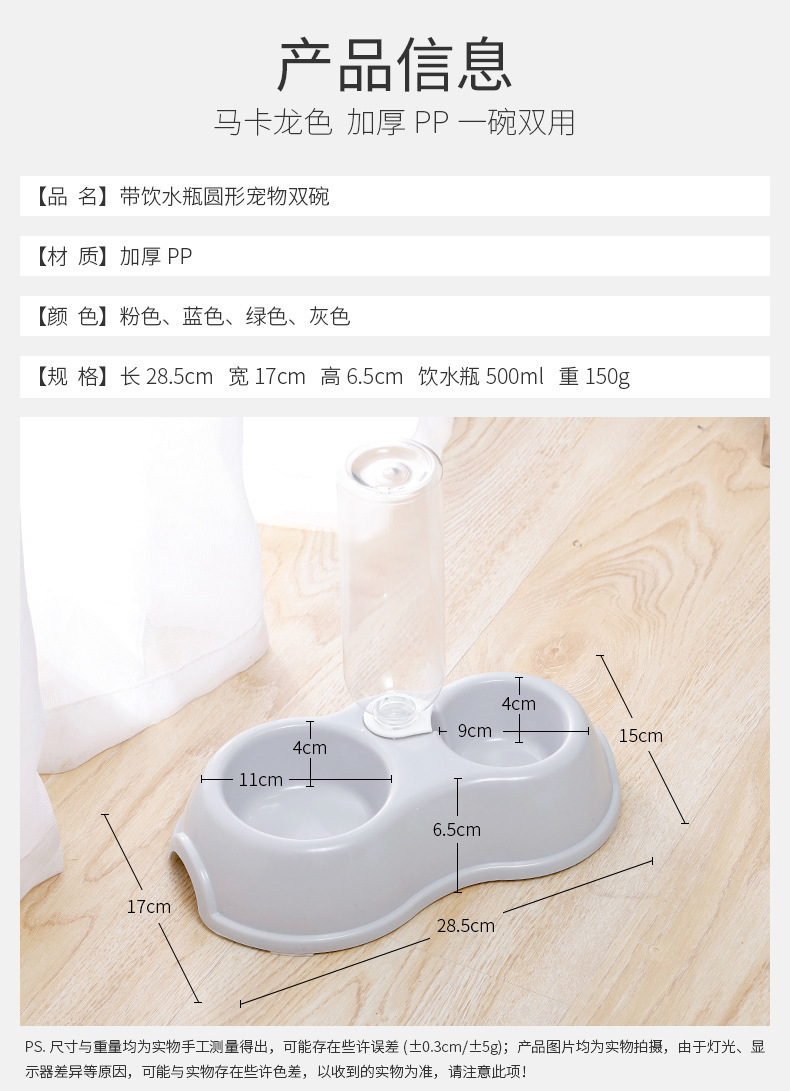 产品信息

马卡龙色 加厚 PP 一碗双用

【品 名】带饮水瓶圆形宠物双碗

【材 质】加厚 PP

【颜 色】粉色、蓝色、绿色、灰色

【规 格】长 28.5cm 宽 17cm 高 6.5cm 饮水瓶 500ml 重 150g

4cm
9cm
15cm
4cm
11cm
6.5cm
17cm
28.5cm

PS. 尺寸与重量均为实物手工测量得出，可能存在些许误差 (±0.3cm/±5g)；产品图片均为实物拍摄，由于灯光、显示器差异等原因，可能与实物存在些许色差，以收到的实物为准，请注意此项！