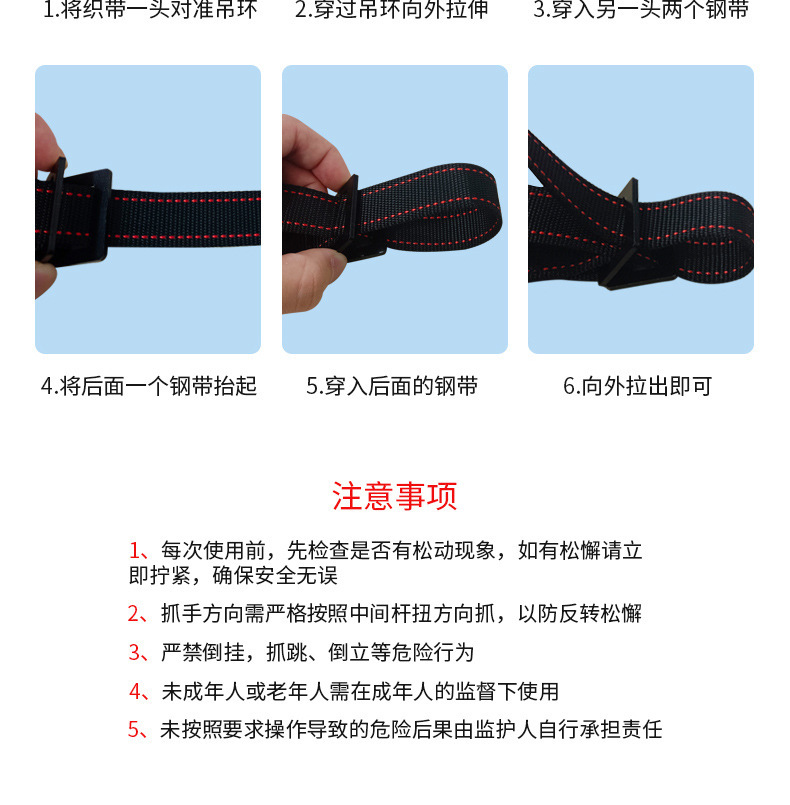 1.将织带一头对准吊环　2.穿过吊环向外拉伸　3.穿入另一头两个钢带

4.将后面一个钢带抬起　5.穿入后面的钢带　6.向外拉出即可

注意事项

1、每次使用前，先检查是否有松动现象，如有松懈请立即拧紧，确保安全无误

2、抓手方向需严格按照中间杆扭方向抓，以防反转松懈

3、严禁倒挂，抓跳、倒立等危险行为

4、未成年人或老年人需在成年人的监督下使用

5、未按照要求操作导致的危险后果由监护人自行承担责任