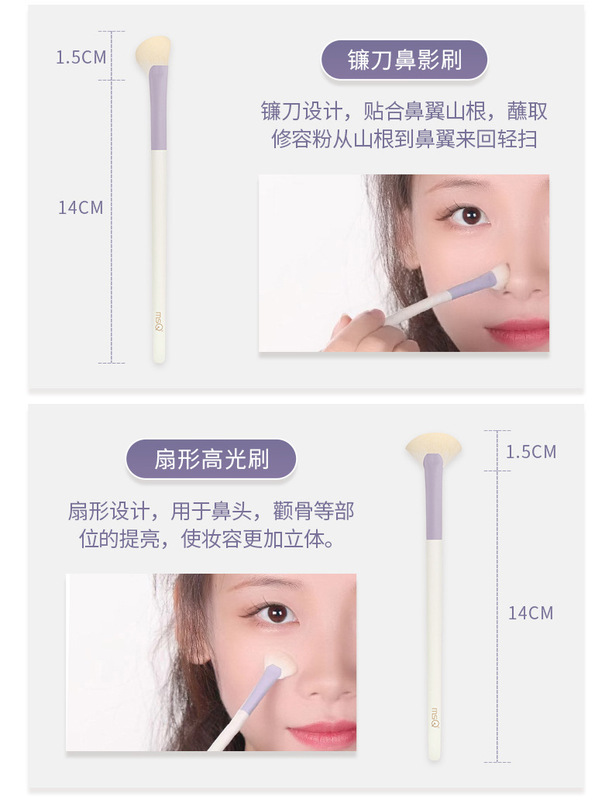 1.5CM

14CM

msQ

镰刀鼻影刷

镰刀设计，贴合鼻翼山根，蘸取修容粉从山根到鼻翼来回轻扫

扇形高光刷

扇形设计，用于鼻头，颧骨等部位的提亮，使妆容更加立体。

1.5CM

14CM

msQ