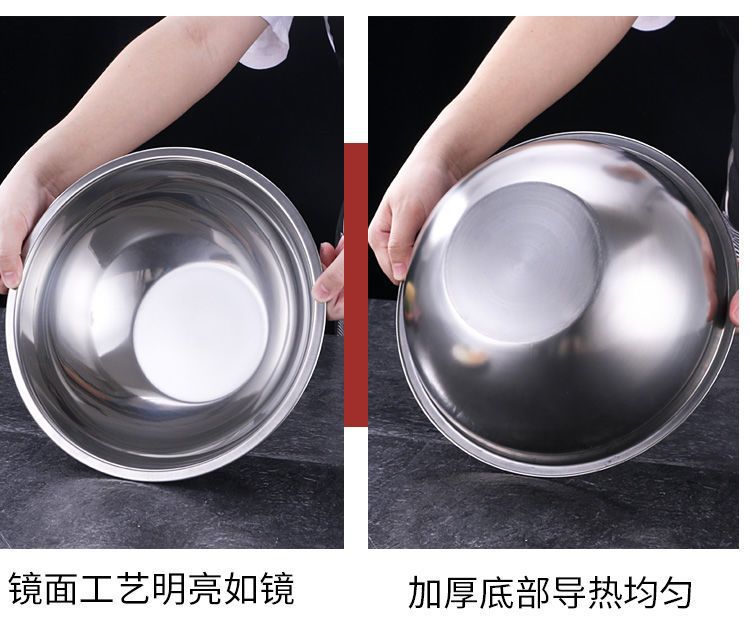 镜面工艺明亮如镜

加厚底部导热均匀