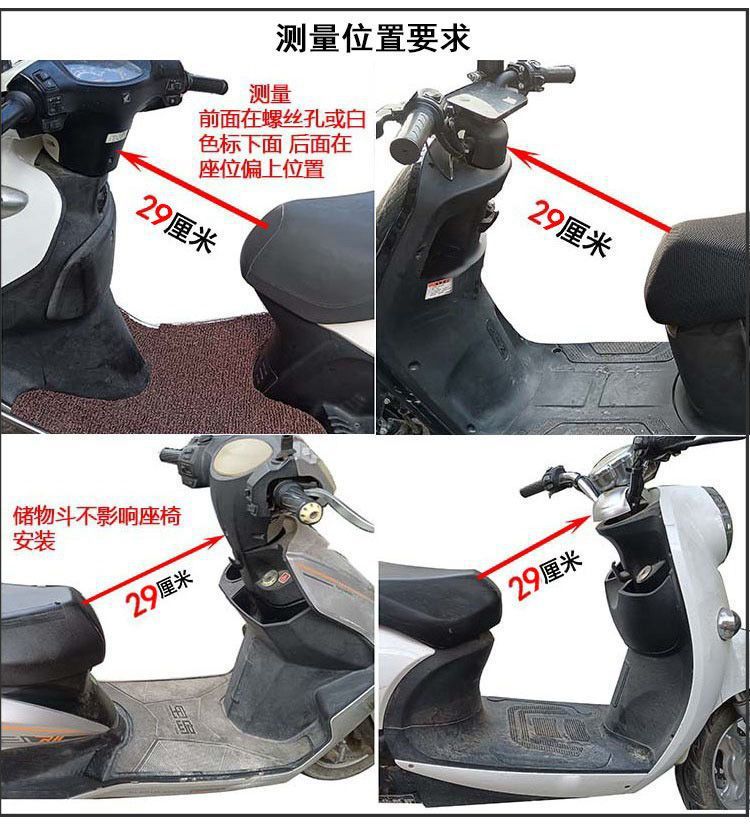 测量位置要求

测量
前面在螺丝孔或白色标下面 后面在座位偏上位置

29厘米

29厘米

储物斗不影响座椅安装

29厘米

29厘米