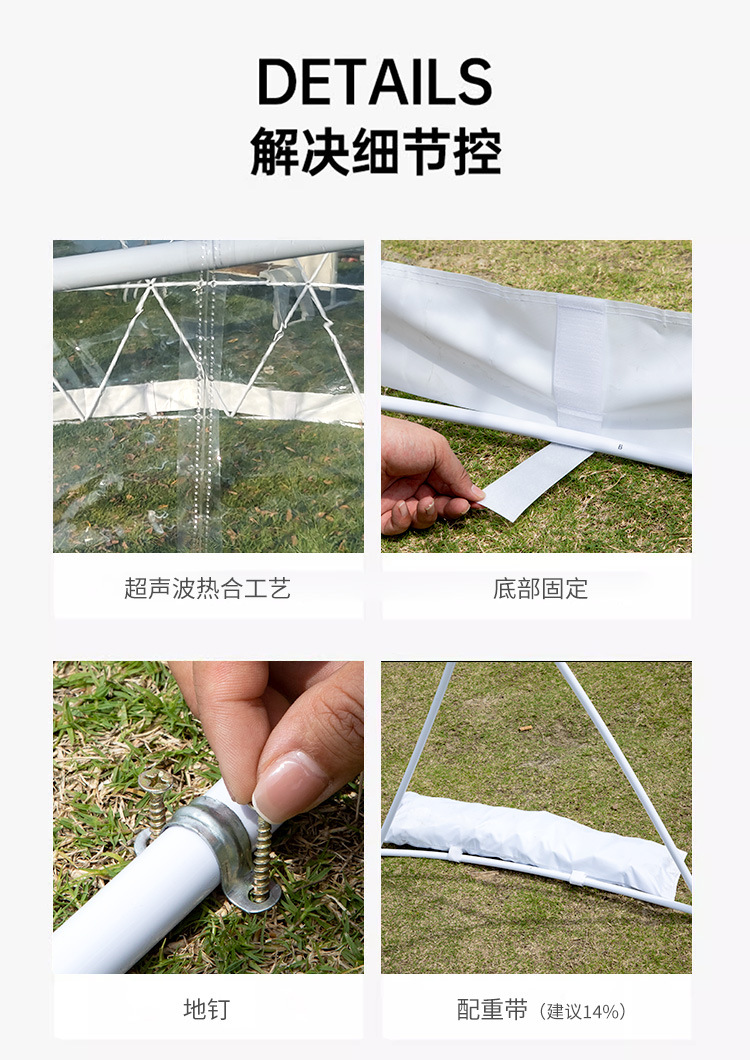 DETAILS
解决细节控

超声波热合工艺

底部固定

地钉

配重带（建议14%）