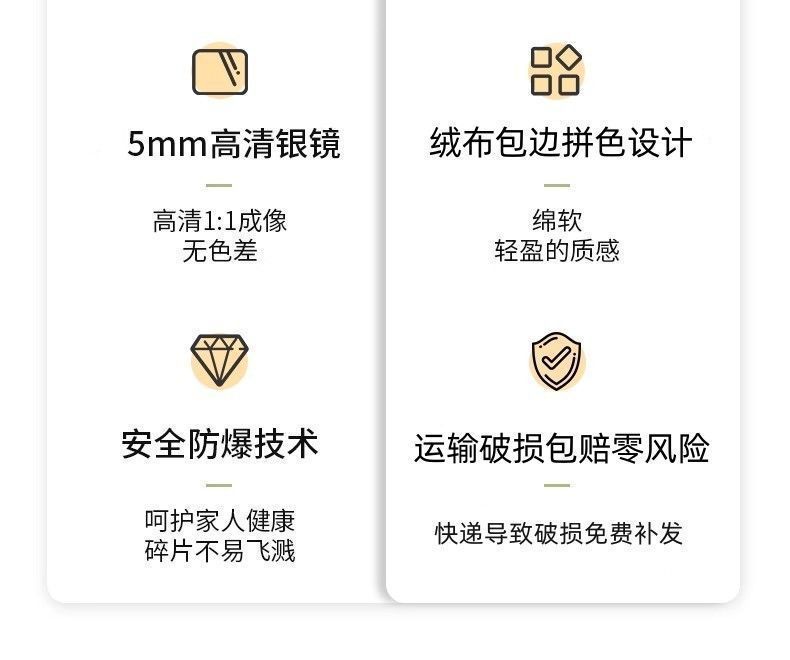 5mm高清银镜

高清1:1成像
无色差

安全防爆技术

呵护家人健康
碎片不易飞溅

绒布包边拼色设计

绵软
轻盈的质感

运输破损包赔零风险

快递导致破损免费补发