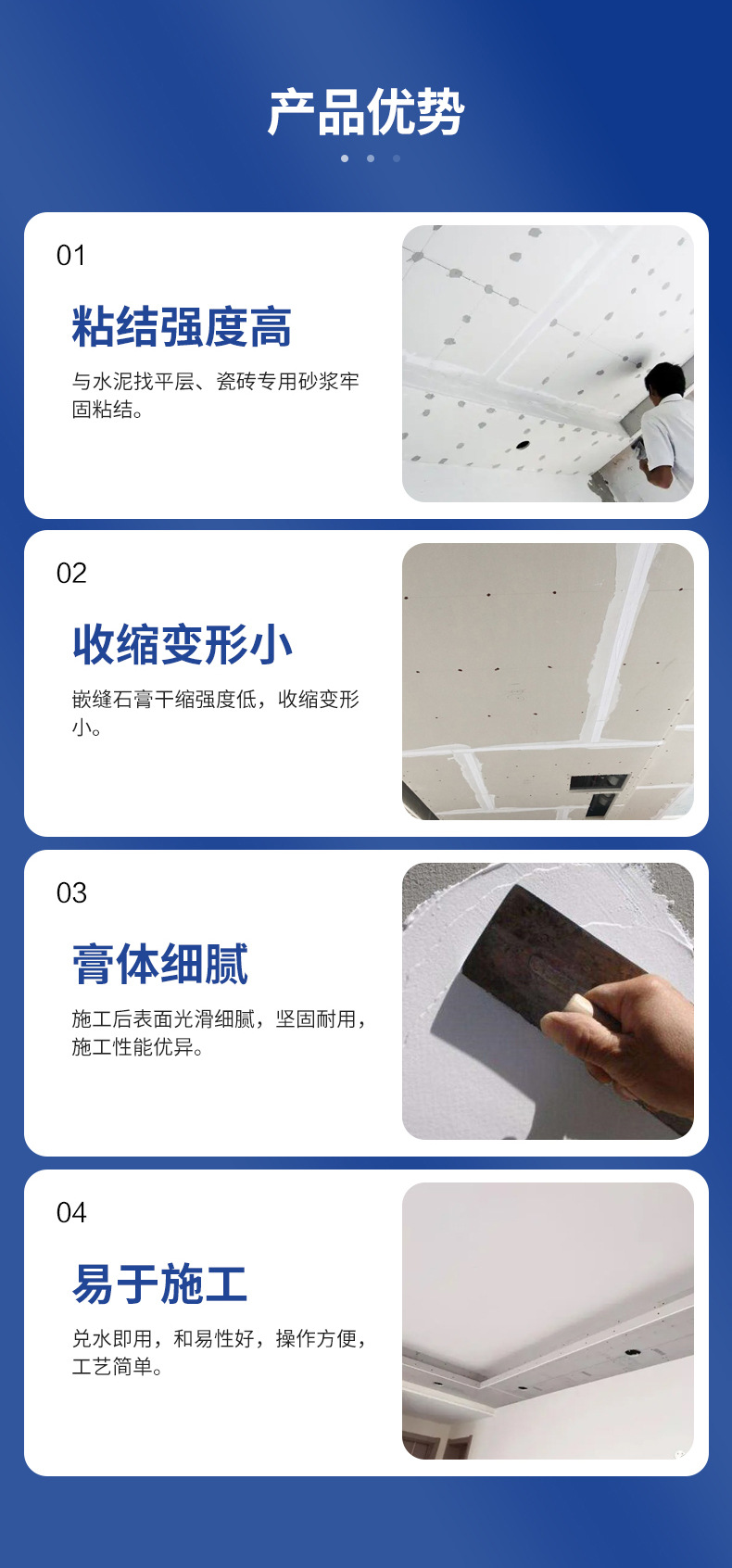 产品优势

01

粘结强度高

与水泥找平层、瓷砖专用砂浆牢固粘结。

02

收缩变形小

嵌缝石膏干缩强度低，收缩变形小。

03

膏体细腻

施工后表面光滑细腻，坚固耐用，施工性能优异。

04

易于施工

兑水即用，和易性好，操作方便，工艺简单。