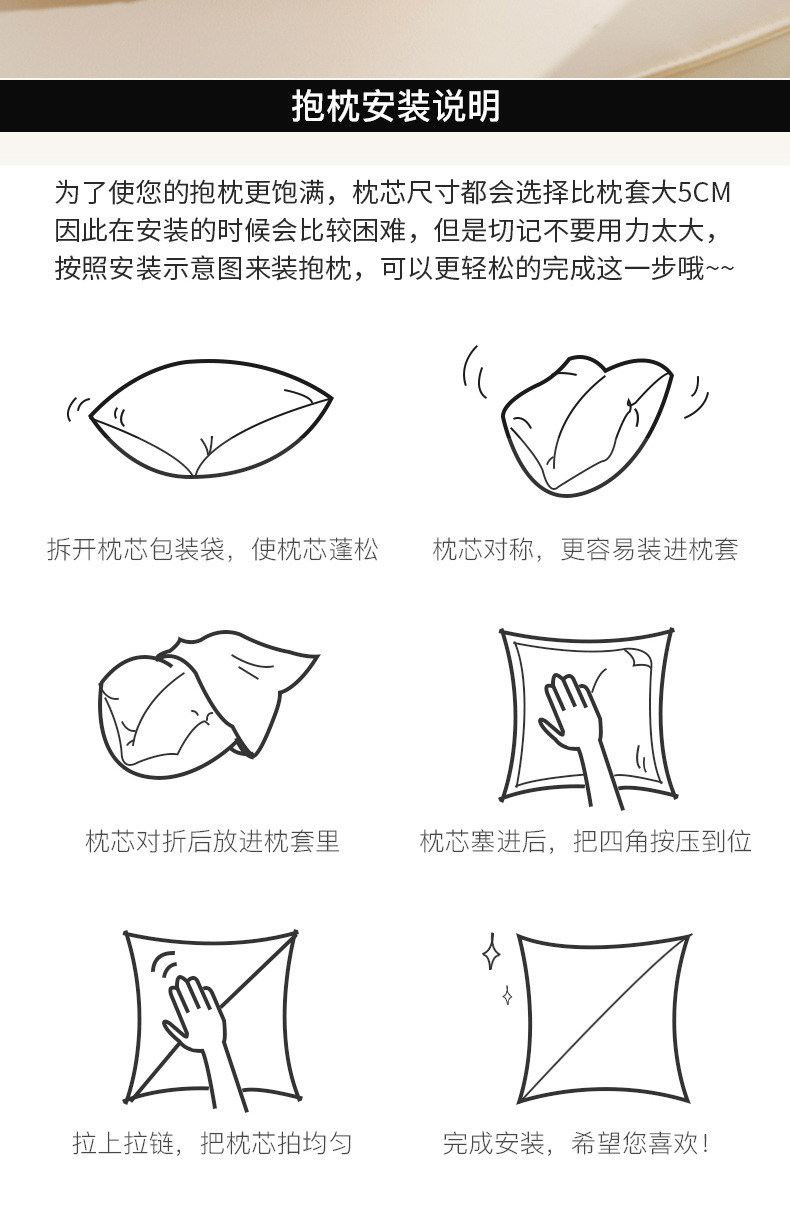 抱枕安装说明

为了使您的抱枕更饱满，枕芯尺寸都会选择比枕套大5CM
因此在安装的时候会比较困难，但是切记不要用力太大，
按照安装示意图来装抱枕，可以更轻松的完成这一步哦~~

拆开枕芯包装袋，使枕芯蓬松

枕芯对称，更容易装进枕套

枕芯对折后放进枕套里

枕芯塞进后，把四角按压到位

拉上拉链，把枕芯拍均匀

完成安装，希望您喜欢！