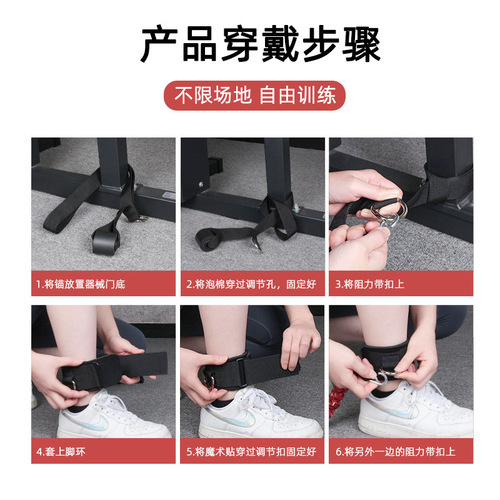 产品穿戴步骤

不限场地 自由训练

1.将锚放置器械门底

2.将泡棉穿过调节孔，固定好

3.将阻力带扣上

4.套上脚环

5.将魔术贴穿过调节扣固定好

6.将另外一边的阻力带扣上