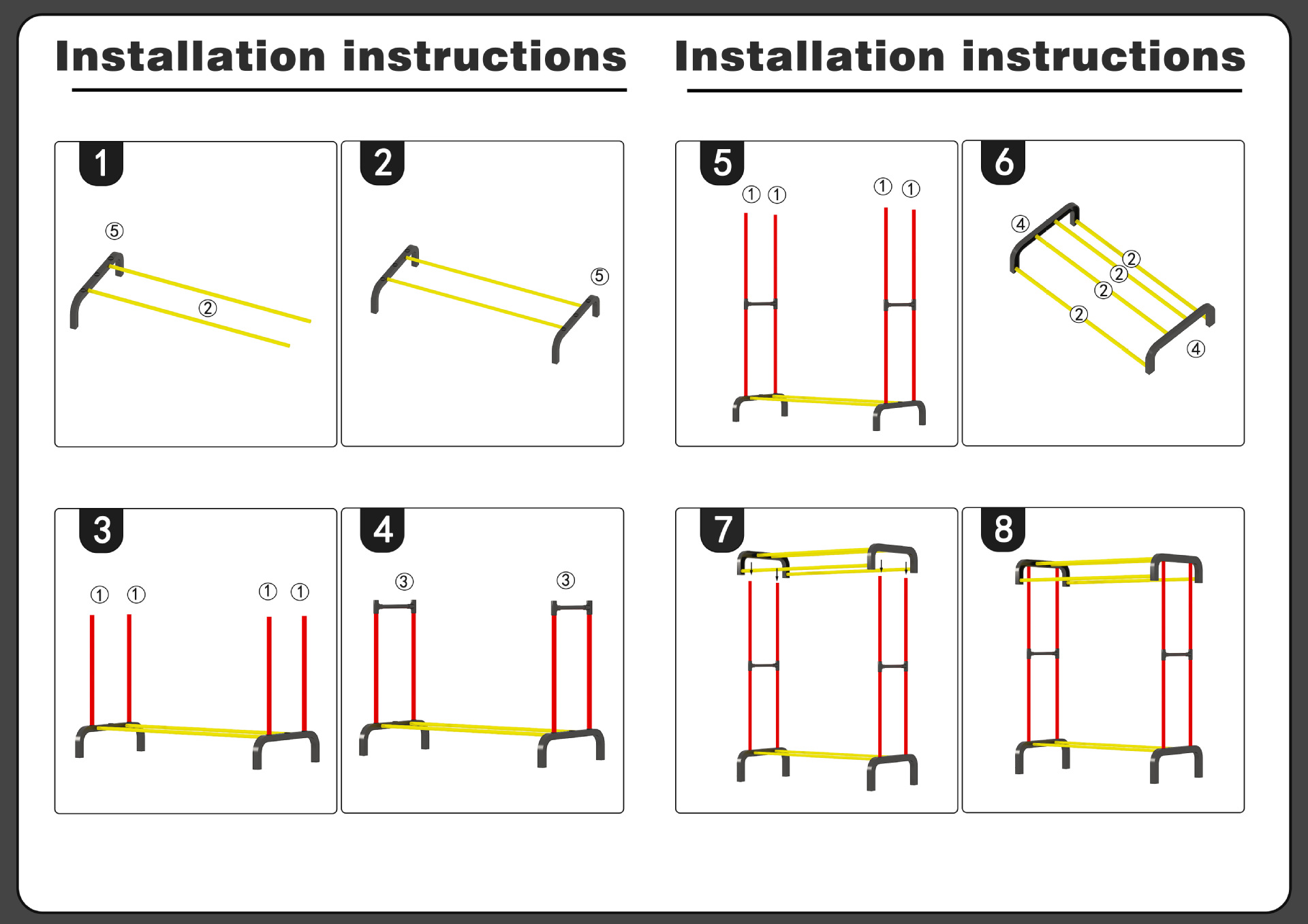 Installation instructions

1
⑤
②

2
⑤

3
① ① ① ①

4
③ ③

Installation instructions

5
① ① ① ①

6
④
②
②
②
②
④

7

8