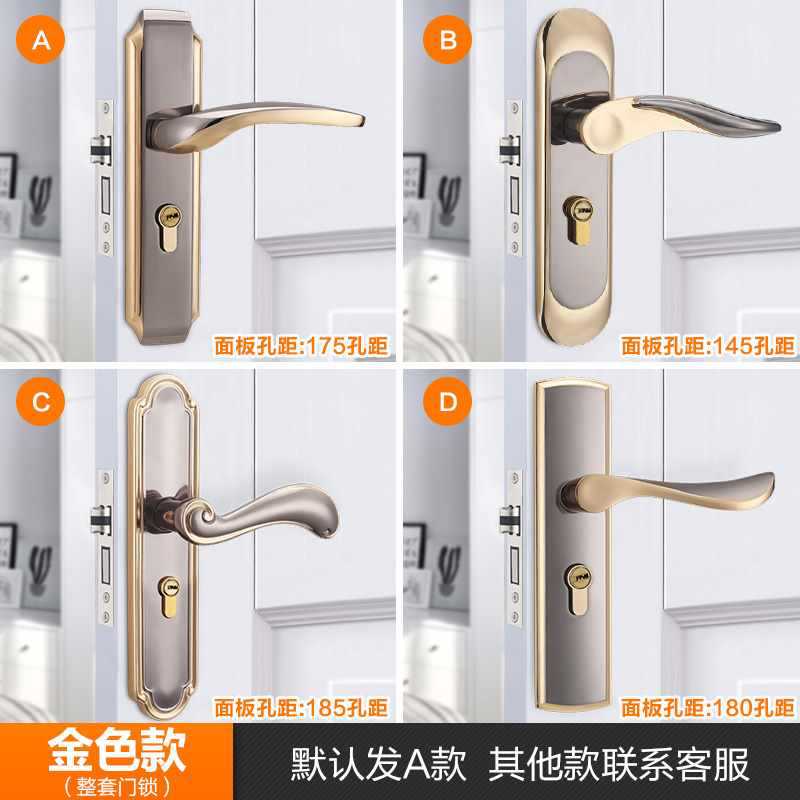 A

面板孔距:175孔距

B

面板孔距:145孔距

C

面板孔距:185孔距

D

面板孔距:180孔距

金色款
（整套门锁）

默认发A款 其他款联系客服