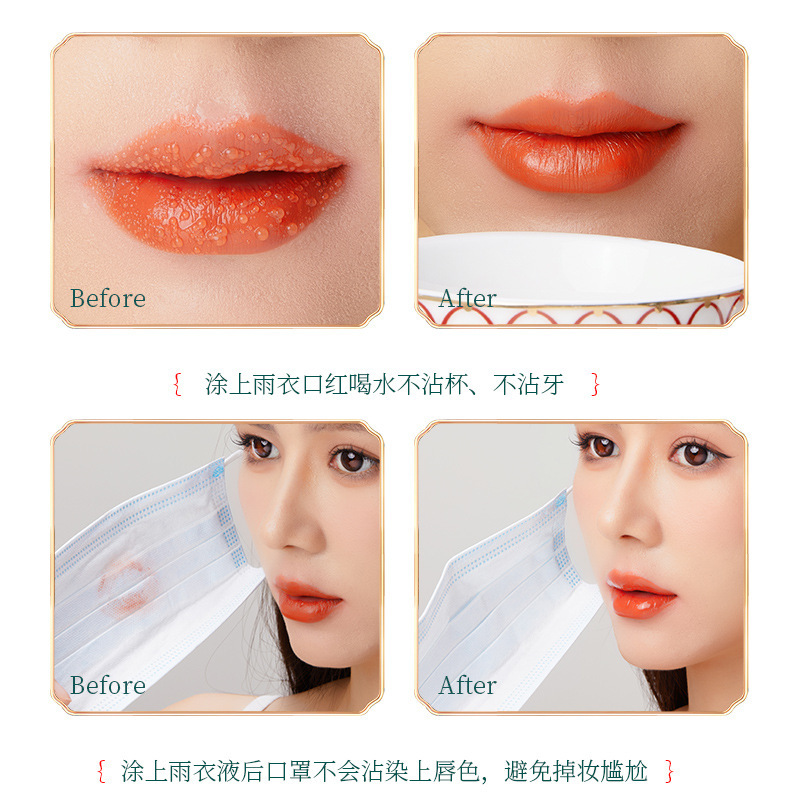 Before

After

{ 涂上雨衣口红喝水不沾杯、不沾牙 }

Before

After

{ 涂上雨衣液后口罩不会沾染上唇色，避免掉妆尴尬 }