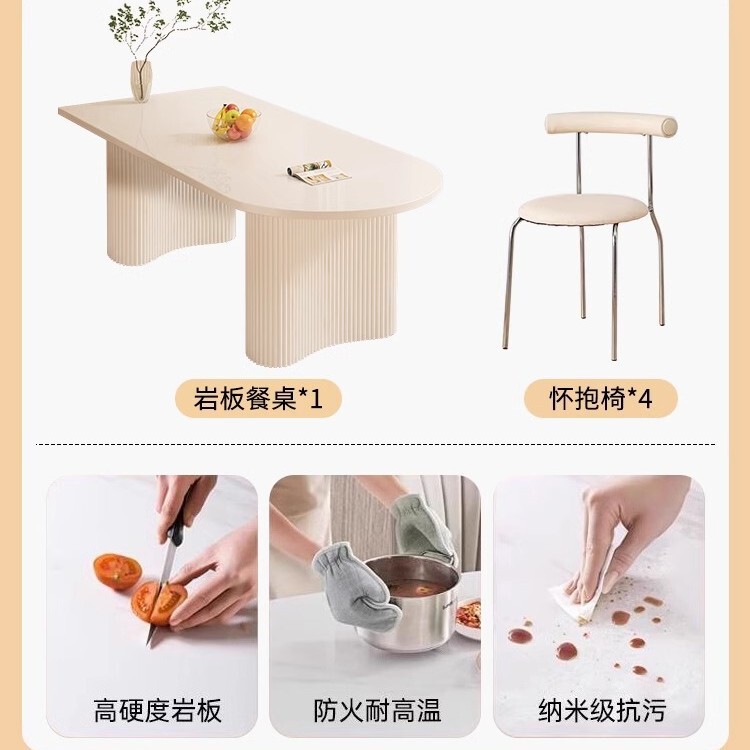 岩板餐桌*1

怀抱椅*4

高硬度岩板

防火耐高温

纳米级抗污