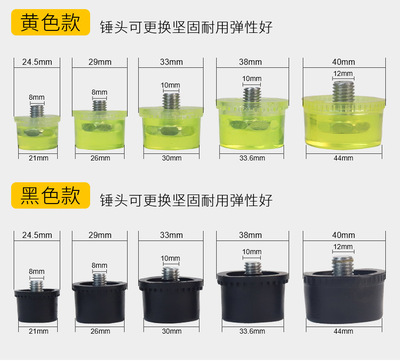 黄色款 锤头可更换坚固耐用弹性好

24.5mm
8mm
21mm

29mm
8mm
26mm

33mm
10mm
30mm

38mm
10mm
33.6mm

40mm
12mm
44mm

黑色款 锤头可更换坚固耐用弹性好

24.5mm
8mm
21mm

29mm
8mm
26mm

33mm
10mm
30mm

38mm
10mm
33.6mm

40mm
12mm
44mm