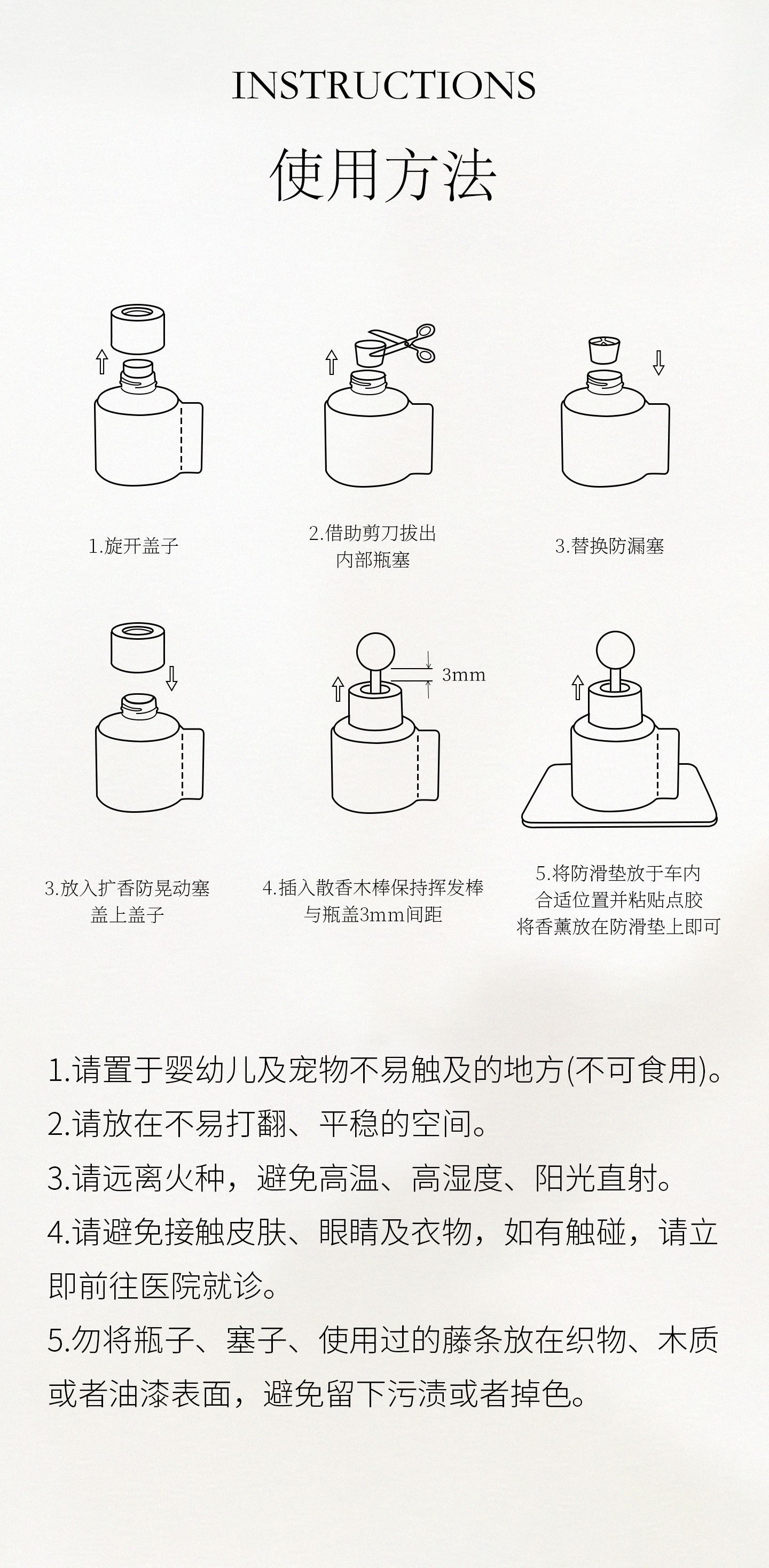 INSTRUCTIONS

使用方法

1.旋开盖子

2.借助剪刀拔出内部瓶塞

3.替换防漏塞

3mm

3.放入扩香防晃动塞盖上盖子

4.插入散香木棒保持挥发棒与瓶盖3mm间距

5.将防滑垫放于车内合适位置并粘贴点胶将香薰放在防滑垫上即可

1.请置于婴幼儿及宠物不易触及的地方(不可食用)。
2.请放在不易打翻、平稳的空间。
3.请远离火种，避免高温、高湿度、阳光直射。
4.请避免接触皮肤、眼睛及衣物，如有触碰，请立即前往医院就诊。
5.勿将瓶子、塞子、使用过的藤条放在织物、木质或者油漆表面，避免留下污渍或者掉色。