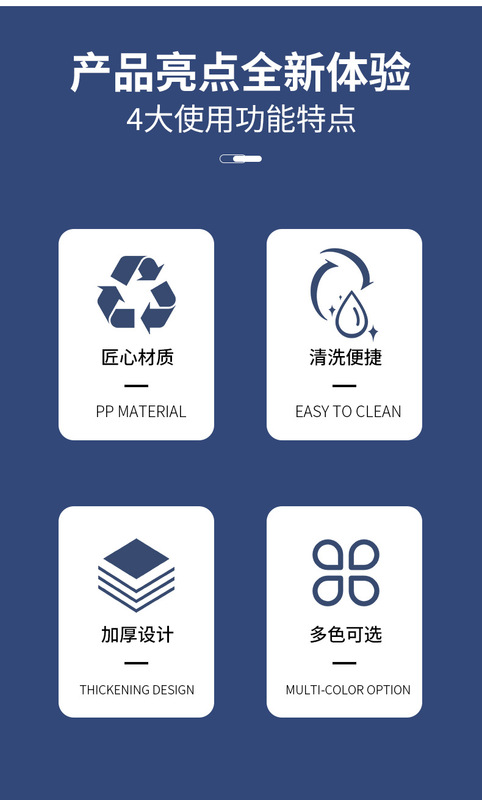 产品亮点全新体验
4大使用功能特点

匠心材质

PP MATERIAL

清洗便捷

EASY TO CLEAN

加厚设计

THICKENING DESIGN

多色可选

MULTI-COLOR OPTION