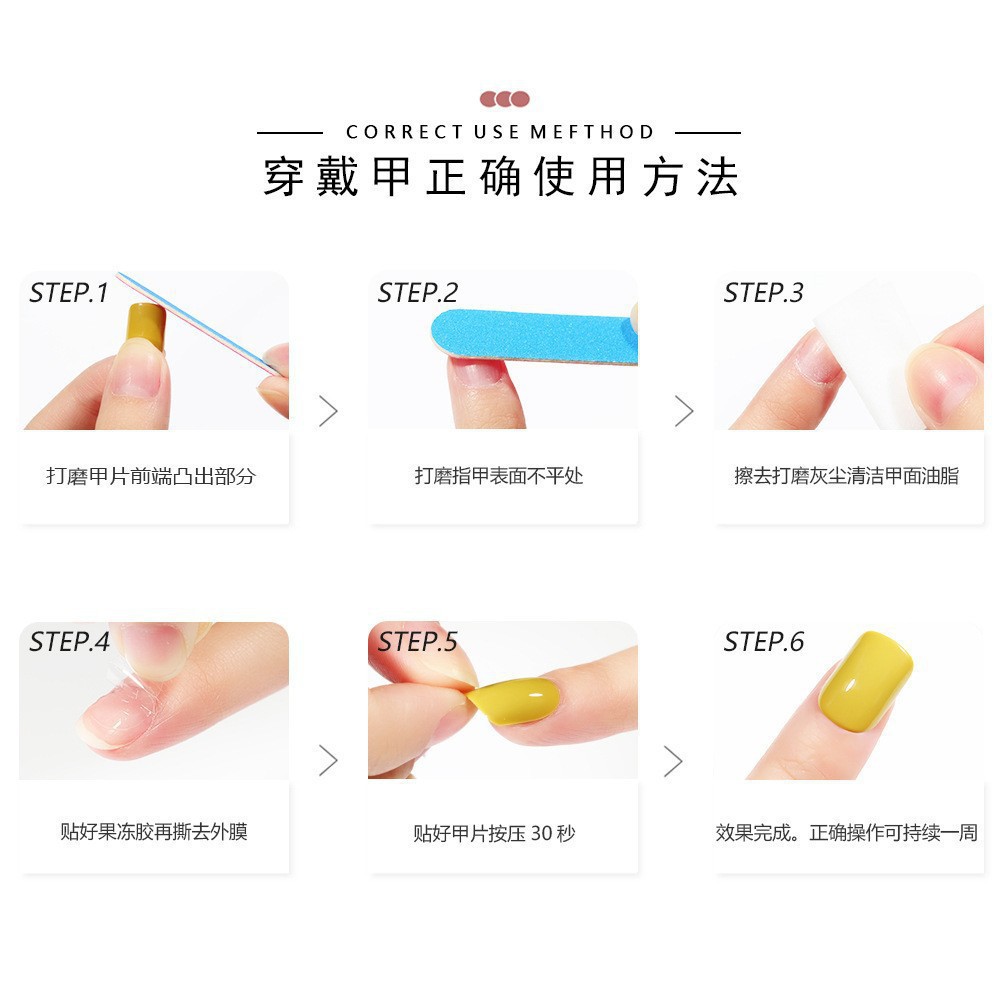 CORRECT USE MEFTHOD
穿戴甲正确使用方法

STEP.1
打磨甲片前端凸出部分

STEP.2
打磨指甲表面不平处

STEP.3
擦去打磨灰尘清洁甲面油脂

STEP.4
贴好果冻胶再撕去外膜

STEP.5
贴好甲片按压 30 秒

STEP.6
效果完成。正确操作可持续一周