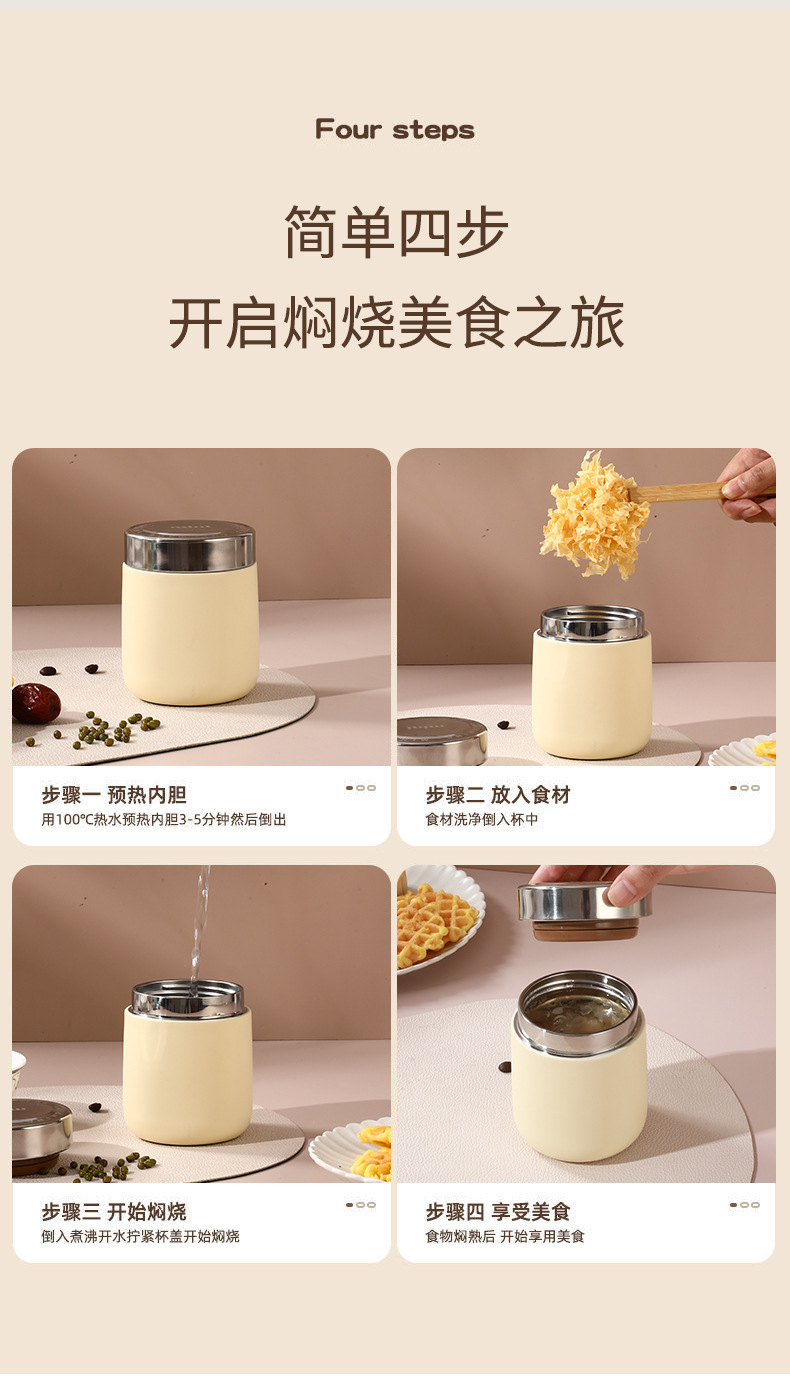 Four steps

简单四步

开启焖烧美食之旅

步骤一 预热内胆

用100℃热水预热内胆3-5分钟然后倒出

步骤二 放入食材

食材洗净倒入杯中

步骤三 开始焖烧

倒入煮沸开水拧紧杯盖开始焖烧

步骤四 享受美食

食物焖熟后 开始享用美食