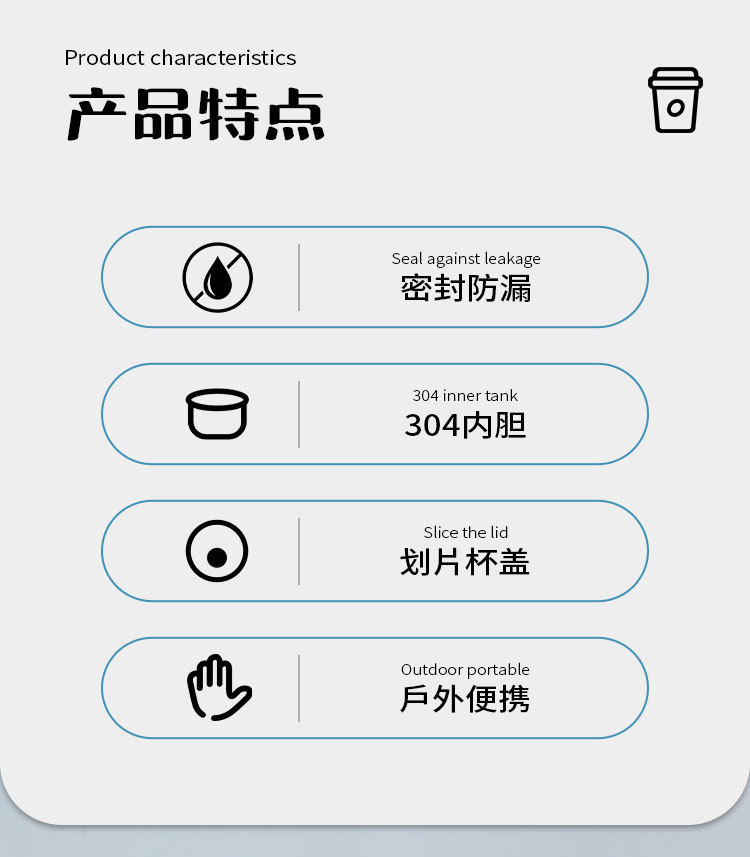 Product characteristics
产品特点

Seal against leakage
密封防漏

304 inner tank
304内胆

Slice the lid
划片杯盖

Outdoor portable
戶外便携